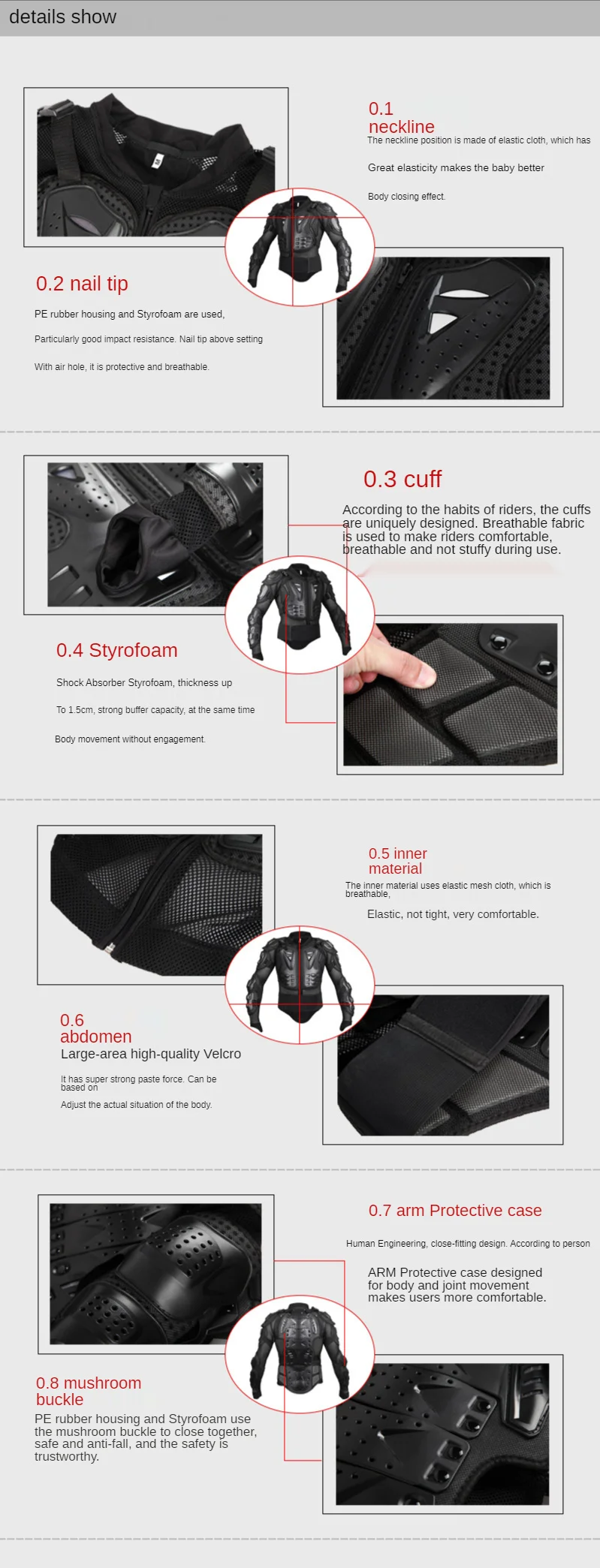 details show

0.1 neckline

The neckline position is made of elastic cloth, which has

Great elasticity makes the baby better

Body closing effect.

0.2 nail tip

PE rubber housing and Styrofoam are used,

Particularly good impact resistance. Nail tip above setting

With air hole, it is protective and breathable.

0.3 cuff

According to the habits of riders, the cuffs are uniquely designed. Breathable fabric is used to make riders comfortable, breathable and not stuffy during use.

0.4 Styrofoam

Shock Absorber Styrofoam, thickness up

To 1.5cm, strong buffer capacity, at the same time

Body movement without engagement.

0.5 inner material

The inner material uses elastic mesh cloth, which is breathable,

Elastic, not tight, very comfortable.

0.6 abdomen

Large-area high-quality Velcro

It has super strong paste force. Can be based on

Adjust the actual situation of the body.

0.7 arm Protective case

Human Engineering, close-fitting design. According to person

ARM Protective case designed for body and joint movement makes users more comfortable.

0.8 mushroom buckle

PE rubber housing and Styrofoam use the mushroom buckle to close together, safe and anti-fall, and the safety is trustworthy.