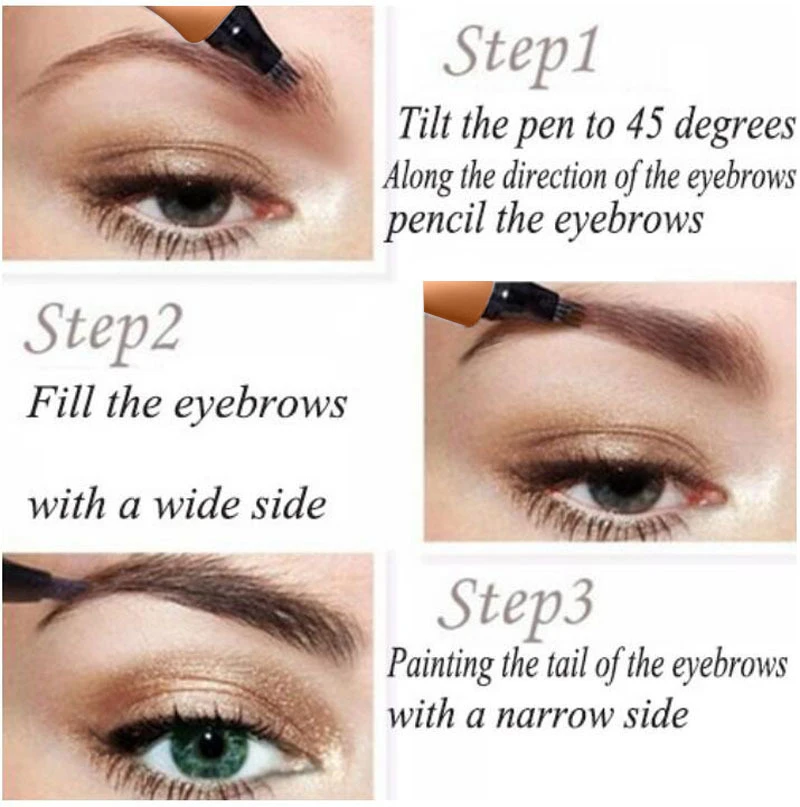 Step1
Tilt the pen to 45 degrees
Along the direction of the eyebrows
pencil the eyebrows

Step2
Fill the eyebrows

with a wide side

Step3
Painting the tail of the eyebrows
with a narrow side