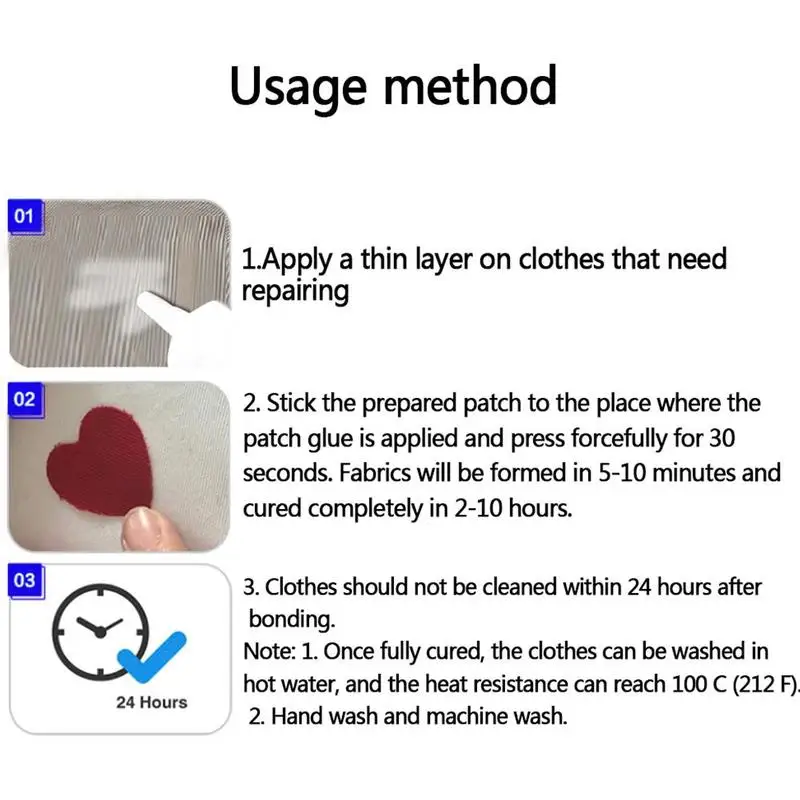 Usage method

01

1.Apply a thin layer on clothes that need repairing

02

2. Stick the prepared patch to the place where the patch glue is applied and press forcefully for 30 seconds. Fabrics will be formed in 5-10 minutes and cured completely in 2-10 hours.

03

24 Hours

3. Clothes should not be cleaned within 24 hours after bonding.
Note: 1. Once fully cured, the clothes can be washed in hot water, and the heat resistance can reach 100 C (212 F).
2. Hand wash and machine wash.