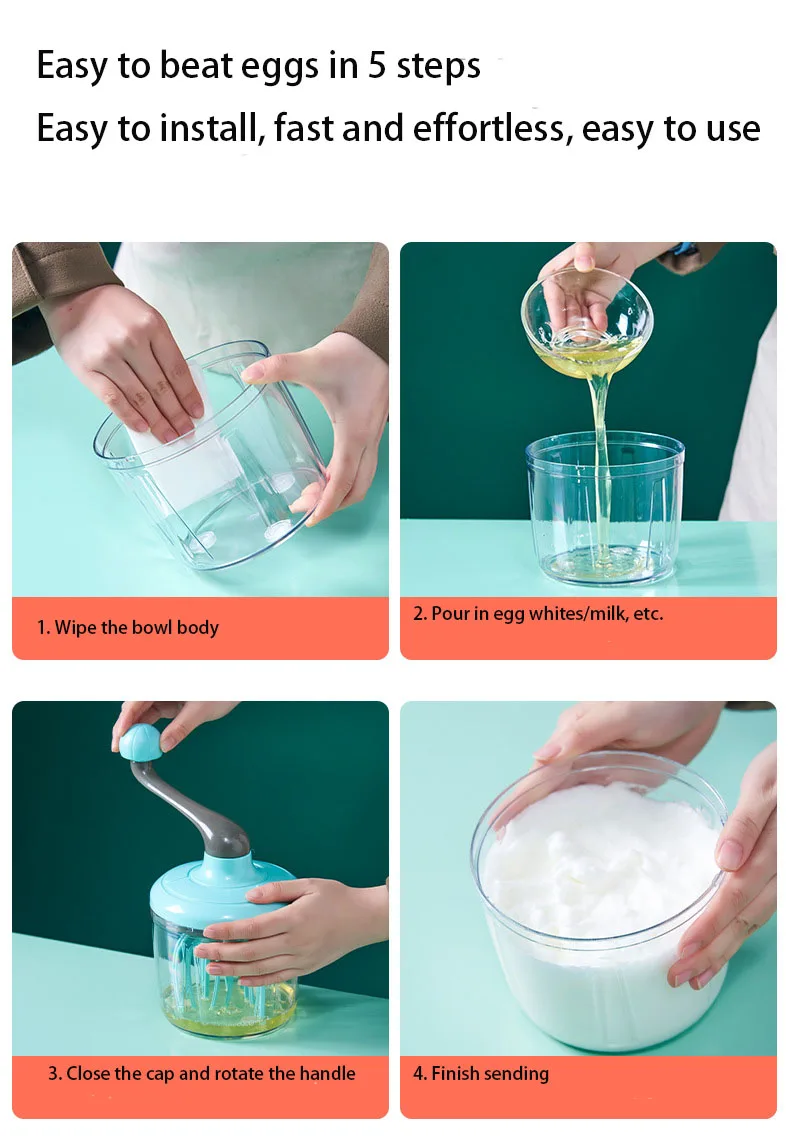 Easy to beat eggs in 5 steps
Easy to install, fast and effortless, easy to use

1. Wipe the bowl body

2. Pour in egg whites/milk, etc.

3. Close the cap and rotate the handle

4. Finish sending