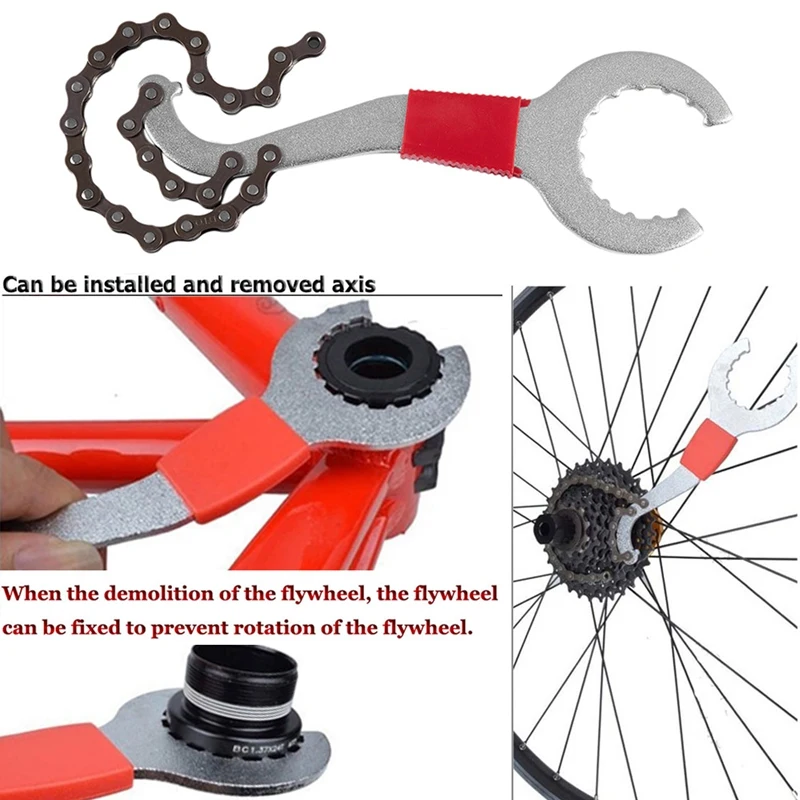 Can be installed and removed axis

When the demolition of the flywheel, the flywheel can be fixed to prevent rotation of the flywheel.

BC1.37X24T