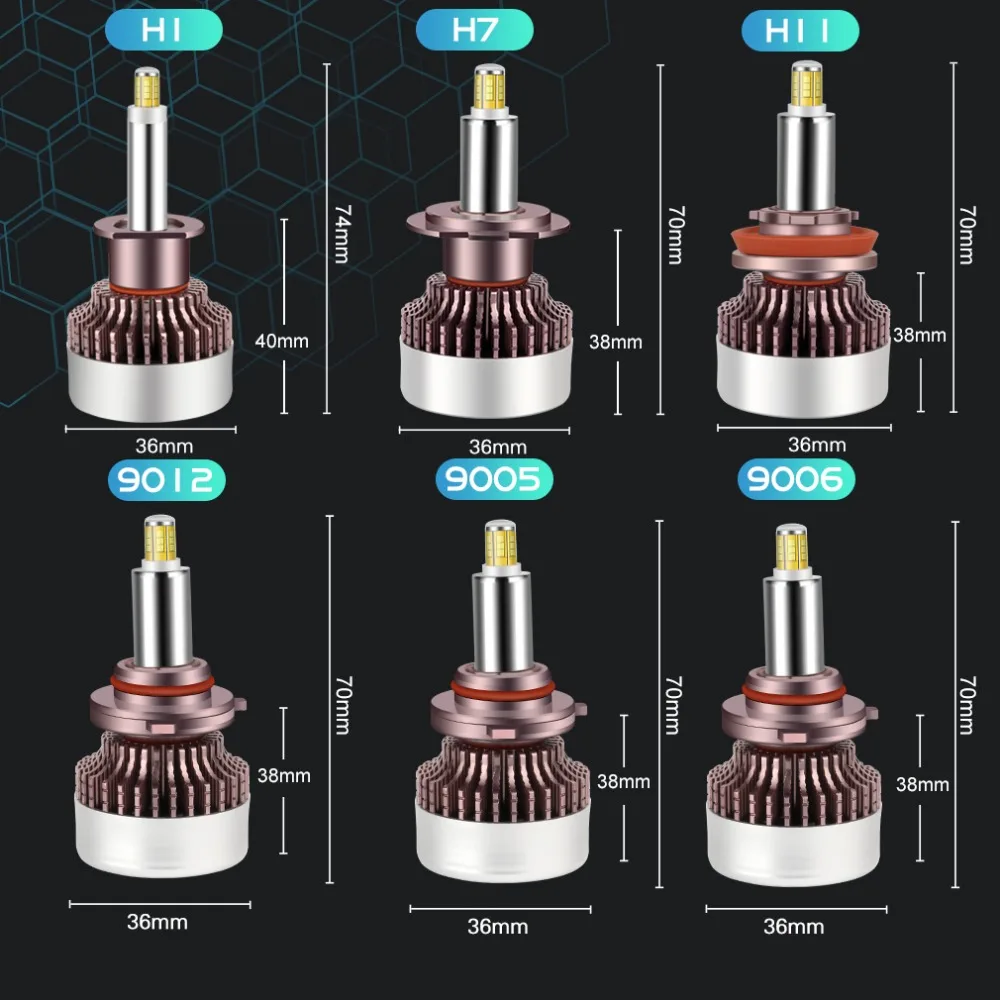 H1

74mm

40mm

36mm

H7

70mm

38mm

36mm

H11

70mm

38mm

36mm

9012

70mm

38mm

36mm

9005

70mm

38mm

36mm

9006

70mm

38mm

36mm