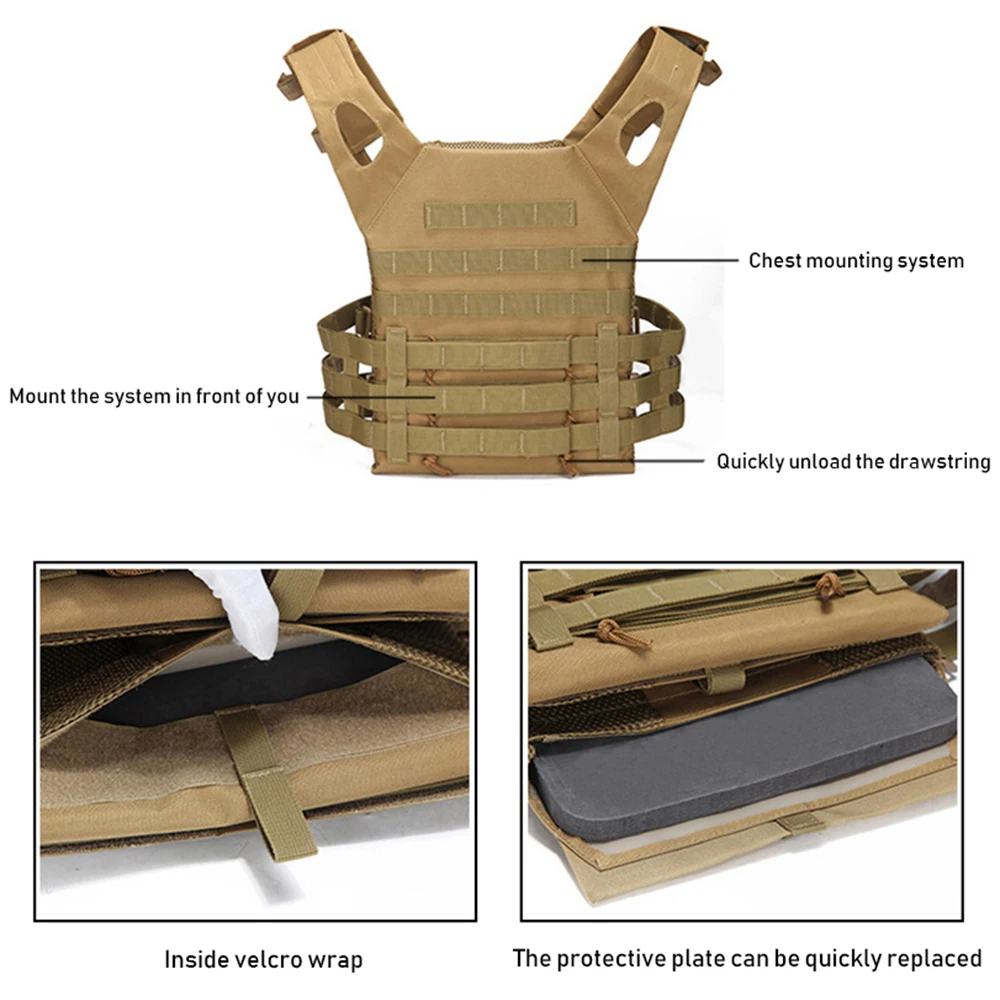 Chest mounting system

Mount the system in front of you

Quickly unload the drawstring

Inside velcro wrap

The protective plate can be quickly replaced