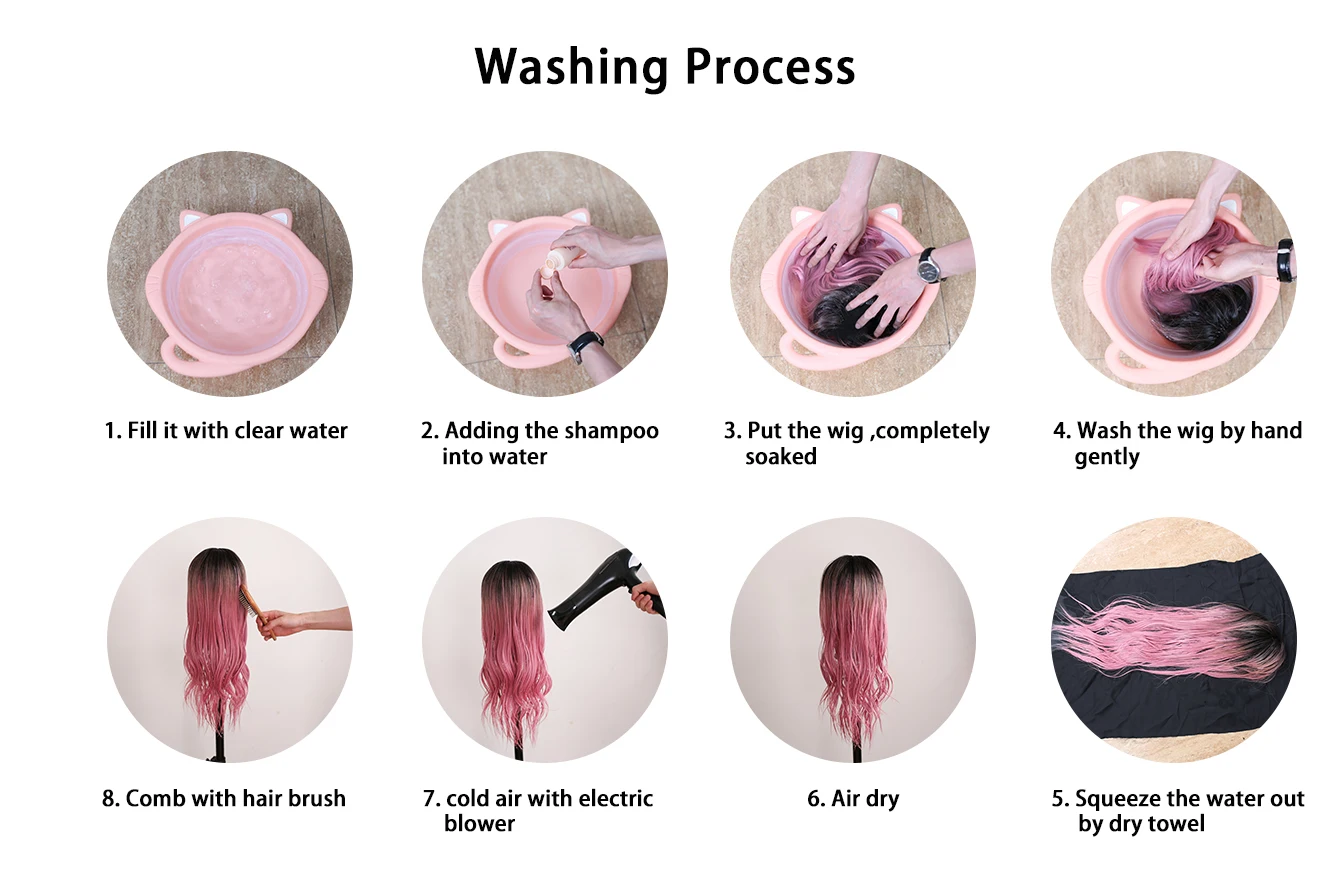 Washing Process

1. Fill it with clear water

2. Adding the shampoo into water

3. Put the wig ,completely soaked

4. Wash the wig by hand gently

8. Comb with hair brush

7. cold air with electric blower

6. Air dry

5. Squeeze the water out by dry towel