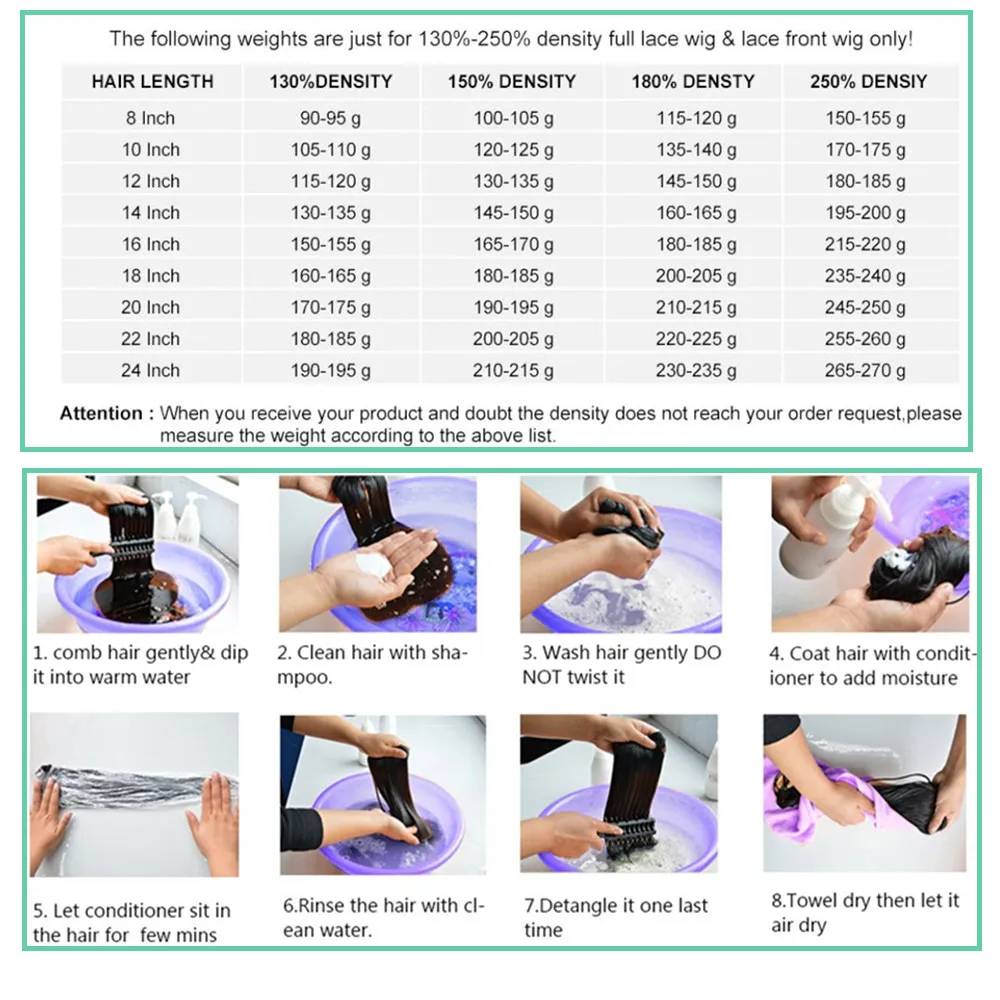 The following weights are just for 130%-250% density full lace wig & lace front wig only!

| HAIR LENGTH | 130%DENSITY | 150% DENSITY | 180% DENSTY | 250% DENSIY |
|---|---|---|---|---|
| 8 Inch | 90-95 g | 100-105 g | 115-120 g | 150-155 g |
| 10 Inch | 105-110 g | 120-125 g | 135-140 g | 170-175 g |
| 12 Inch | 115-120 g | 130-135 g | 145-150 g | 180-185 g |
| 14 Inch | 130-135 g | 145-150 g | 160-165 g | 195-200 g |
| 16 Inch | 150-155 g | 165-170 g | 180-185 g | 215-220 g |
| 18 Inch | 160-165 g | 180-185 g | 200-205 g | 235-240 g |
| 20 Inch | 170-175 g | 190-195 g | 210-215 g | 245-250 g |
| 22 Inch | 180-185 g | 200-205 g | 220-225 g | 255-260 g |
| 24 Inch | 190-195 g | 210-215 g | 230-235 g | 265-270 g |

Attention : When you receive your product and doubt the density does not reach your order request,please measure the weight according to the above list.

1. comb hair gently& dip it into warm water

2. Clean hair with shampoo.

3. Wash hair gently DO NOT twist it

4. Coat hair with conditioner to add moisture

5. Let conditioner sit in the hair for few mins

6.Rinse the hair with clean water.

7.Detangle it one last time

8.Towel dry then let it air dry