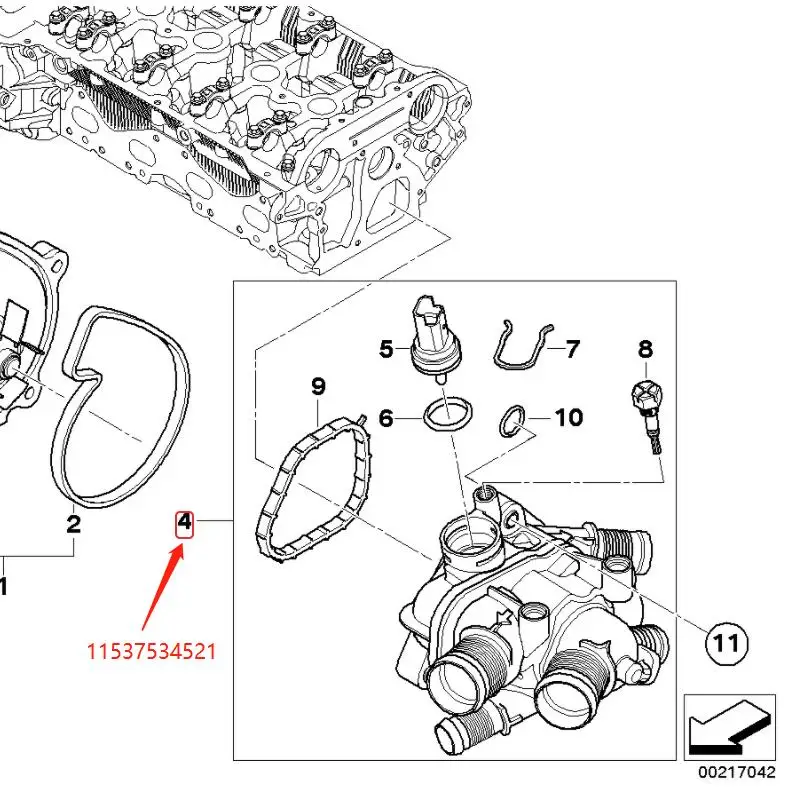 5
7
8
9
6
10
2
4
1
11537534521
11
00217042