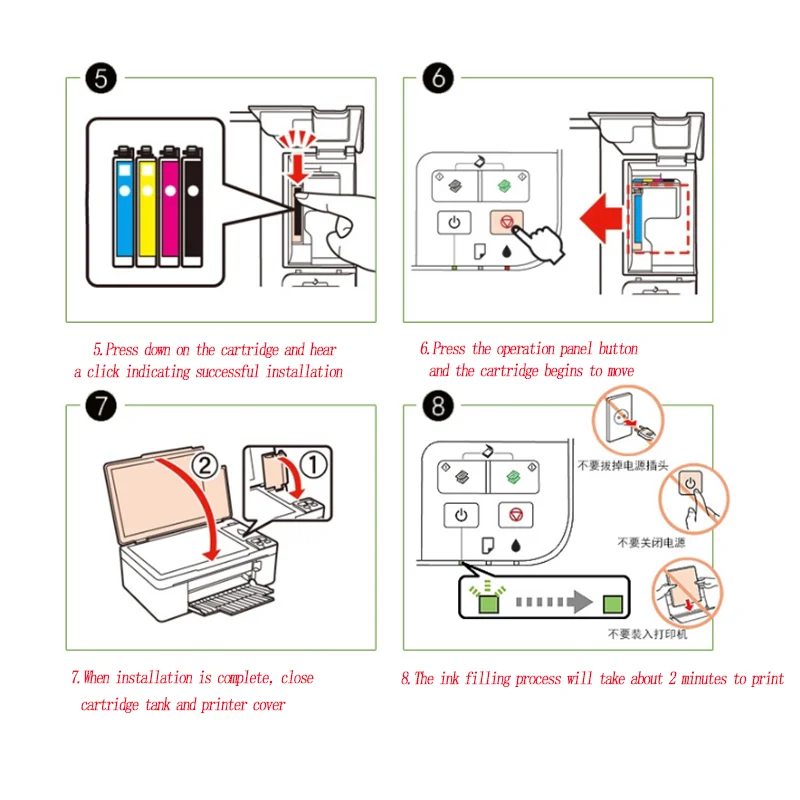 5

5.Press down on the cartridge and hear a click indicating successful installation

6

6.Press the operation panel button and the cartridge begins to move

7

② ①

7.When installation is complete, close cartridge tank and printer cover

8

不要拔掉电源插头

不要关闭电源

不要装入打印机

8.The ink filling process will take about 2 minutes to print