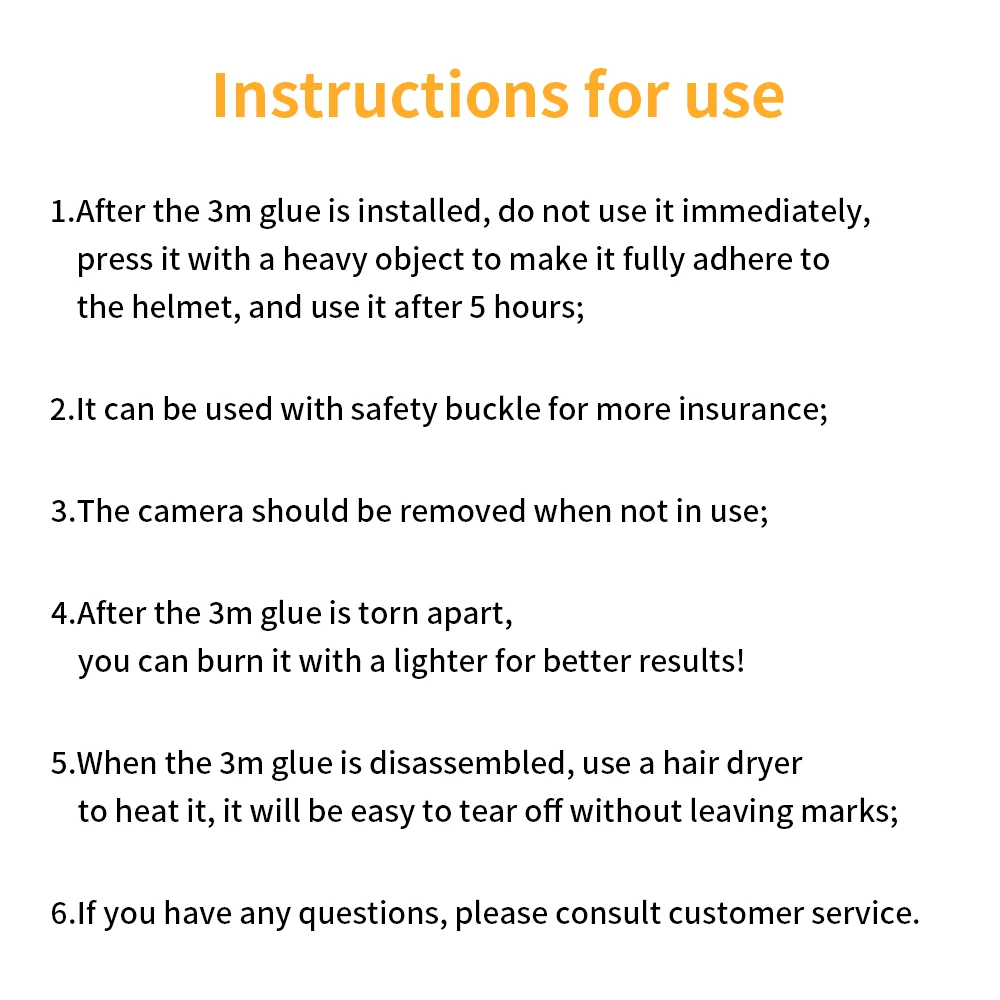 Instructions for use

1.After the 3m glue is installed, do not use it immediately, press it with a heavy object to make it fully adhere to the helmet, and use it after 5 hours;

2.It can be used with safety buckle for more insurance;

3.The camera should be removed when not in use;

4.After the 3m glue is torn apart, you can burn it with a lighter for better results!

5.When the 3m glue is disassembled, use a hair dryer to heat it, it will be easy to tear off without leaving marks;

6.If you have any questions, please consult customer service.