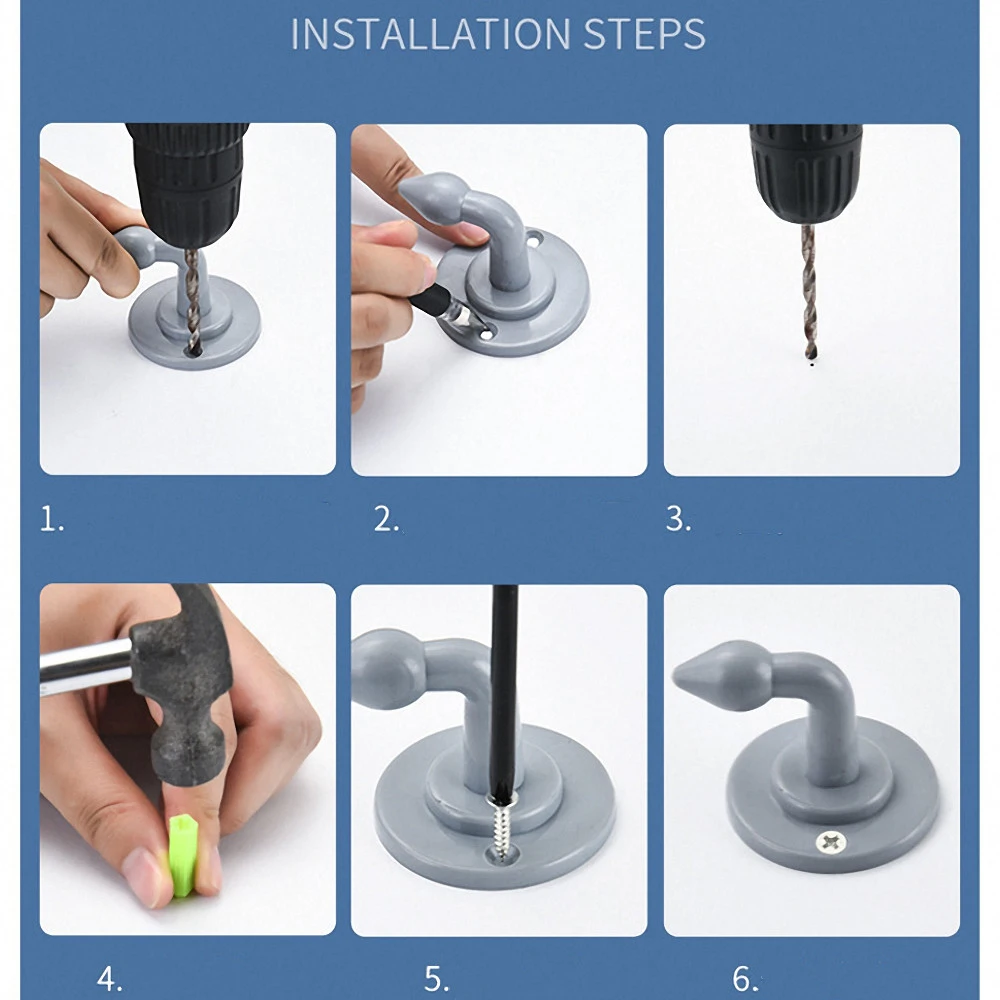 INSTALLATION STEPS

1.

2.

3.

4.

5.

6.