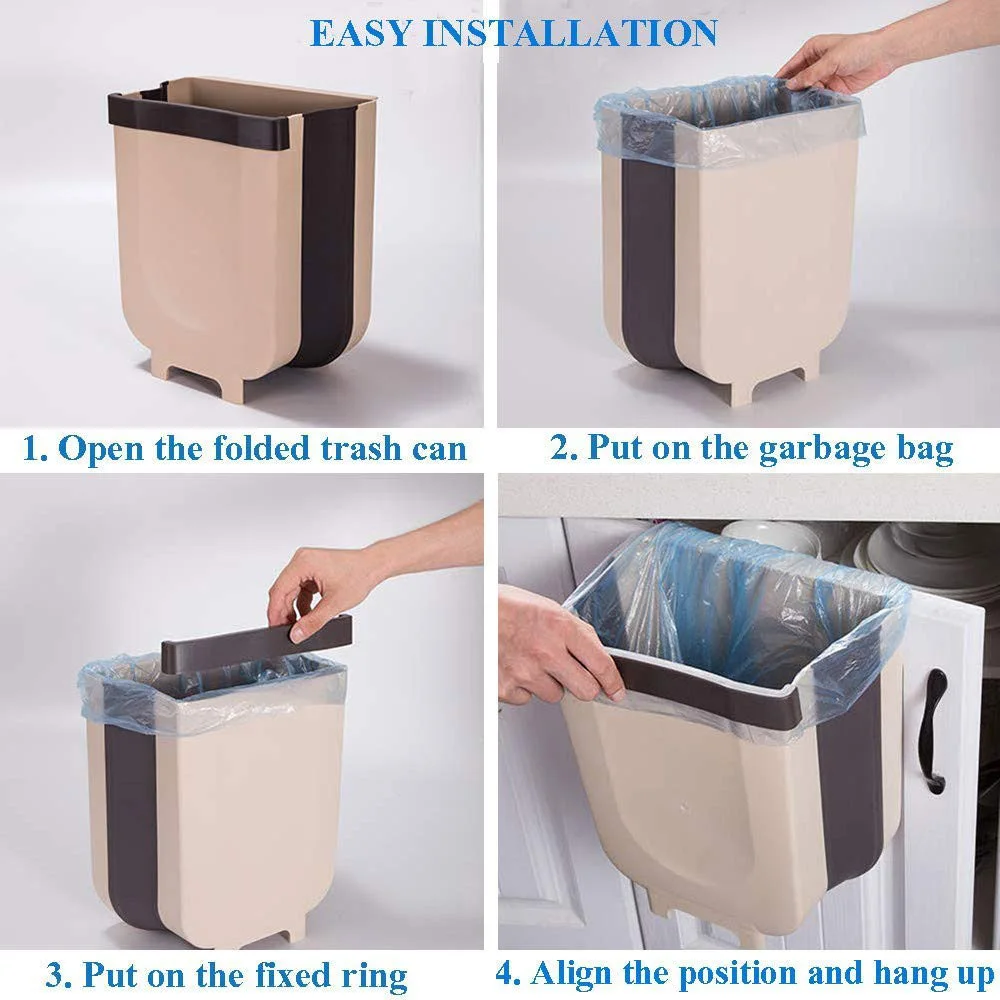 EASY INSTALLATION

1. Open the folded trash can

2. Put on the garbage bag

3. Put on the fixed ring

4. Align the position and hang up