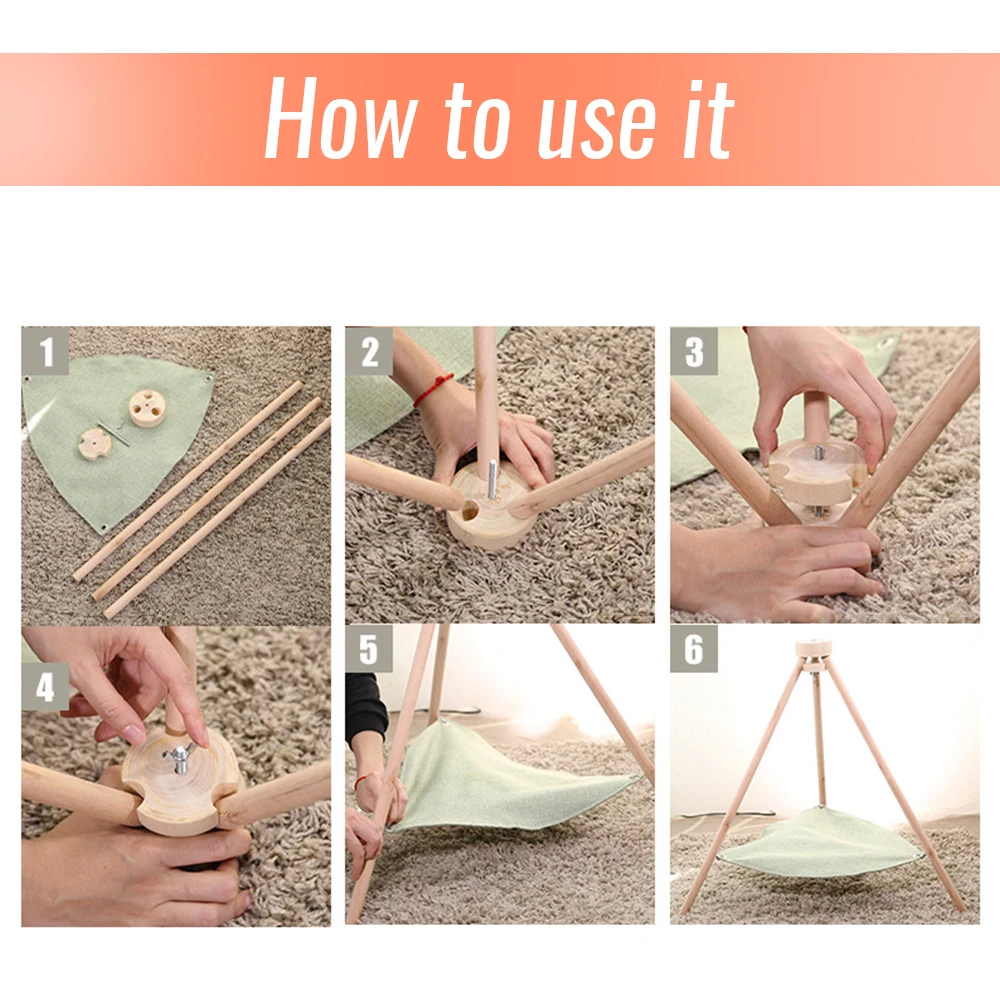 How to use it

1

2

3

4

5

6