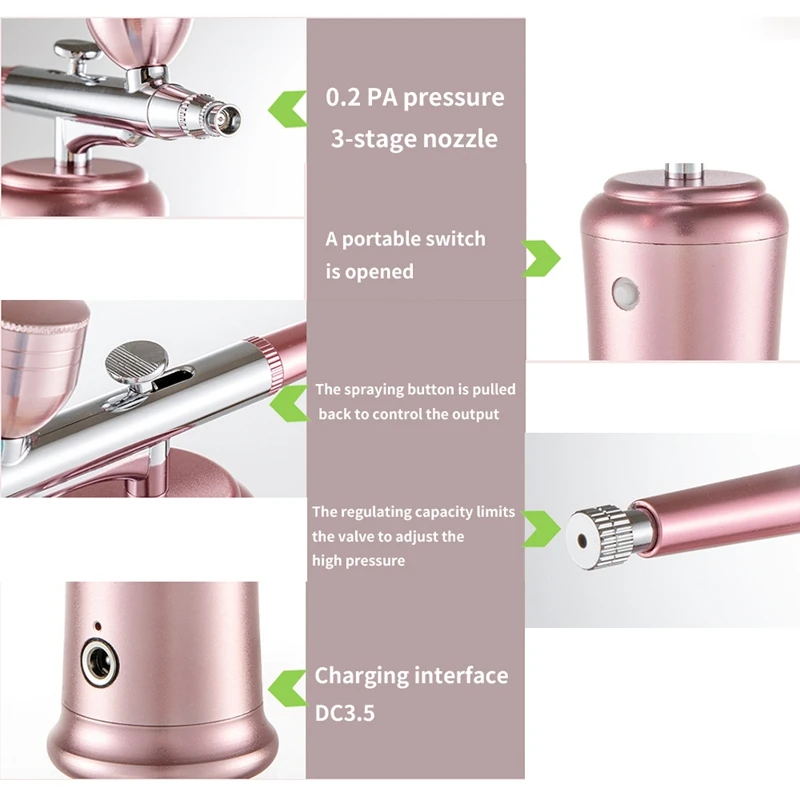 0.2 PA pressure
3-stage nozzle

A portable switch
is opened

The spraying button is pulled back to control the output

The regulating capacity limits the valve to adjust the high pressure

Charging interface
DC3.5