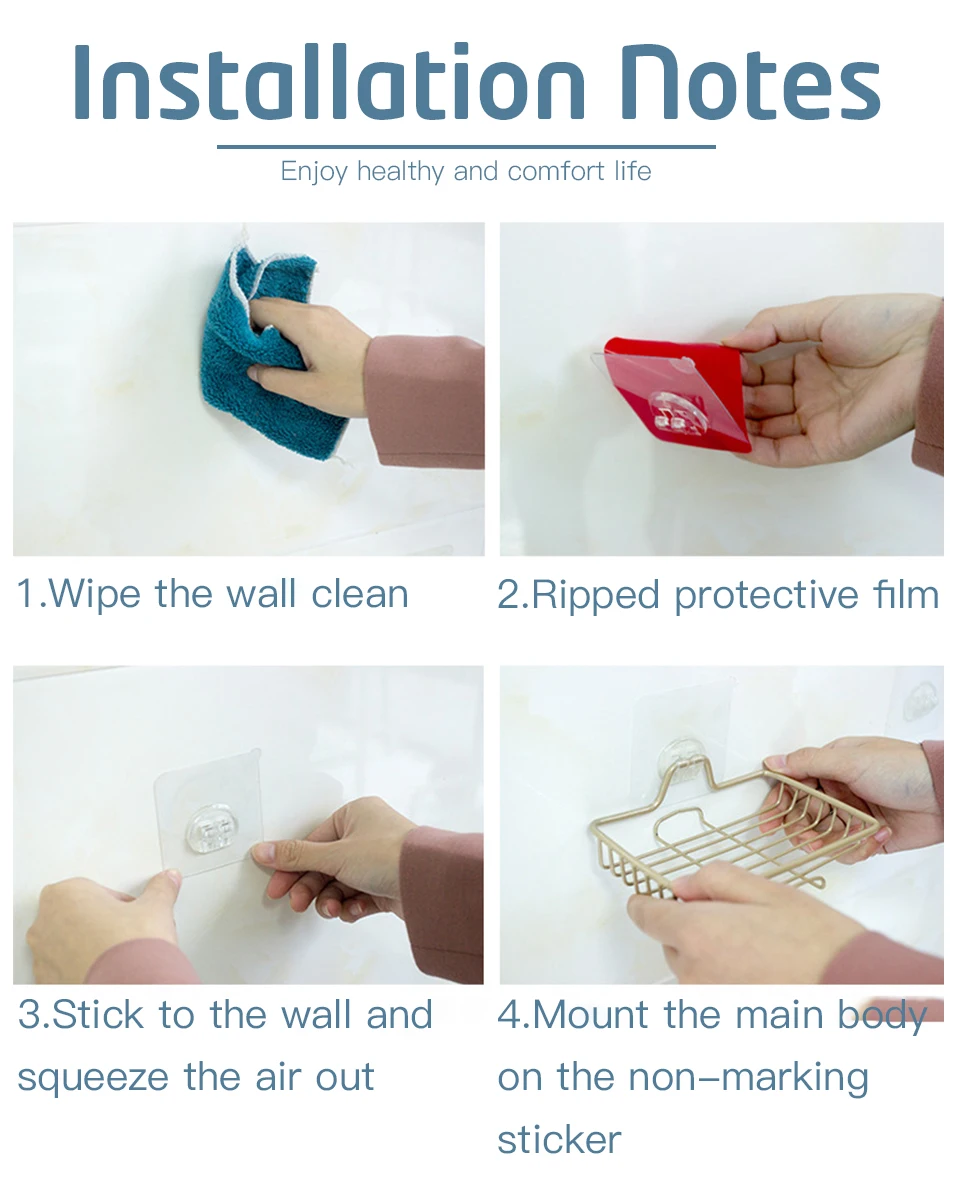 Installation Notes

Enjoy healthy and comfort life

1.Wipe the wall clean

2.Ripped protective film

3.Stick to the wall and squeeze the air out

4.Mount the main body on the non-marking sticker