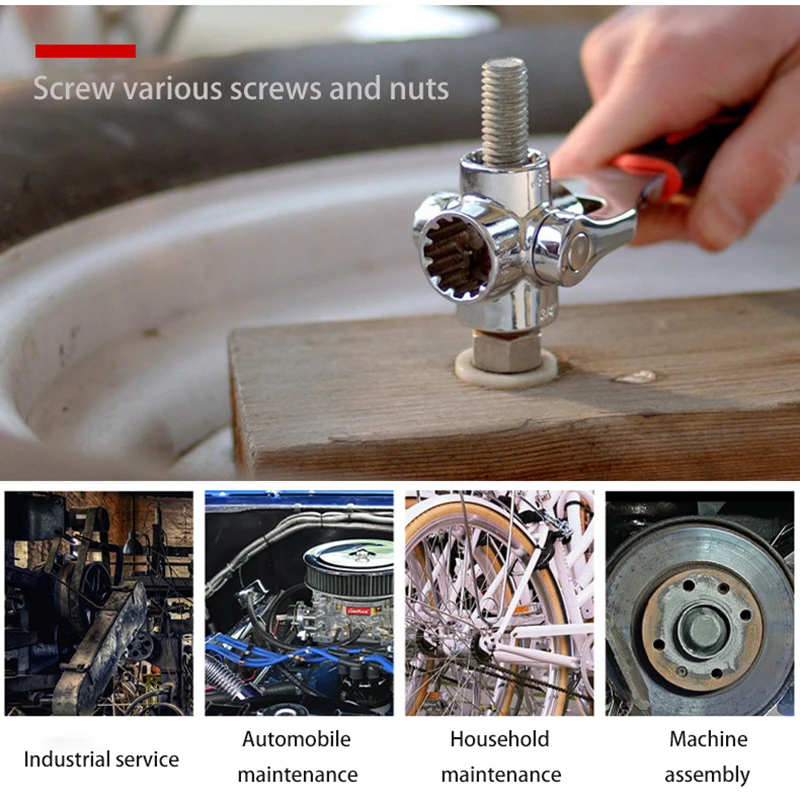 Screw various screws and nuts

Industrial service

Automobile maintenance

Household maintenance

Machine assembly