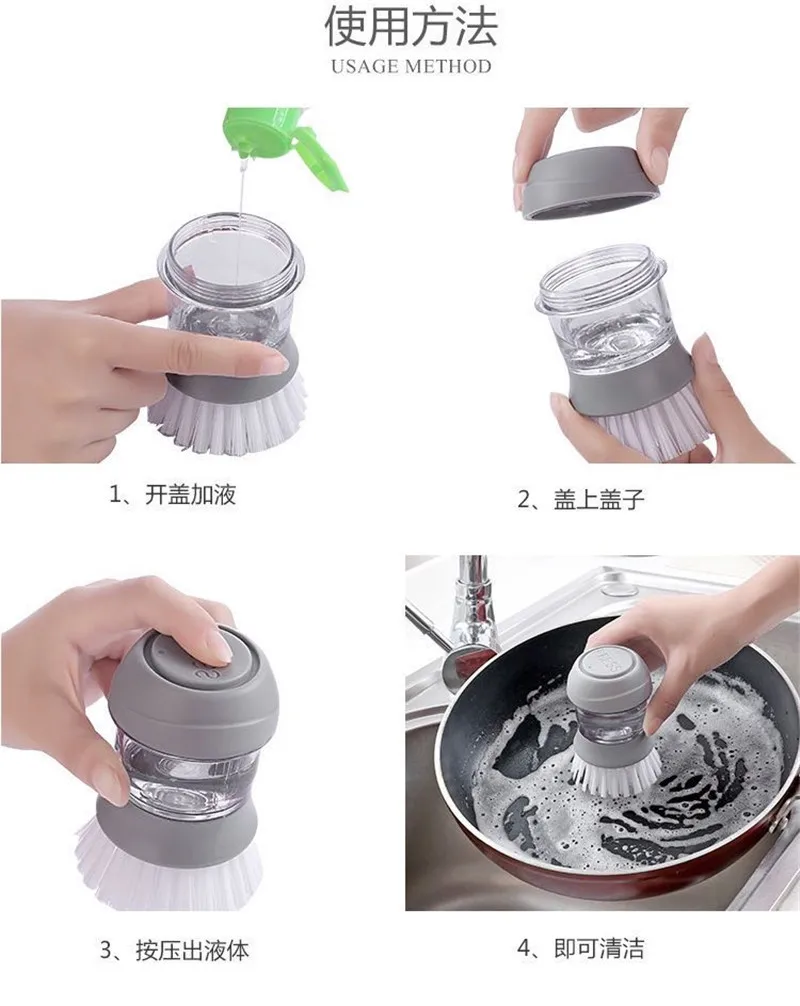 使用方法
USAGE METHOD

1、开盖加液

2、盖上盖子

3、按压出液体

4、即可清洁