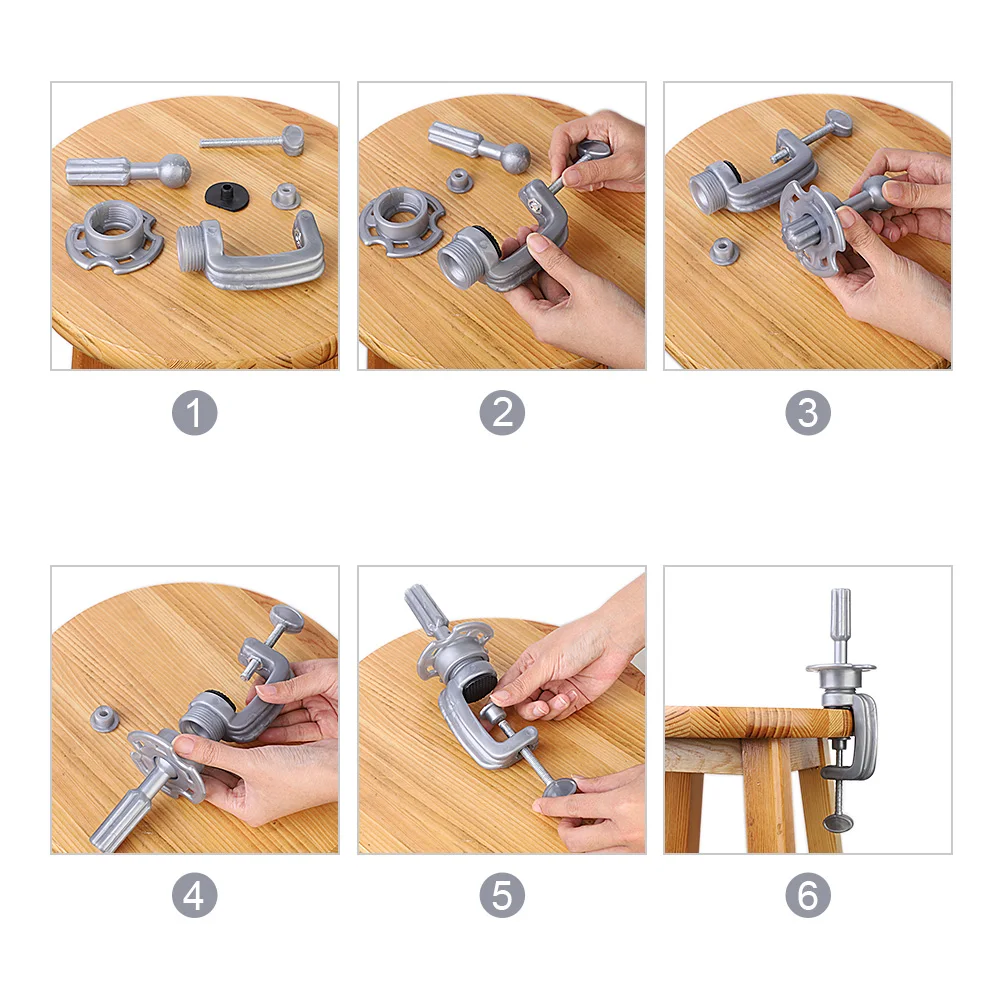 1

2

3

4

5

6