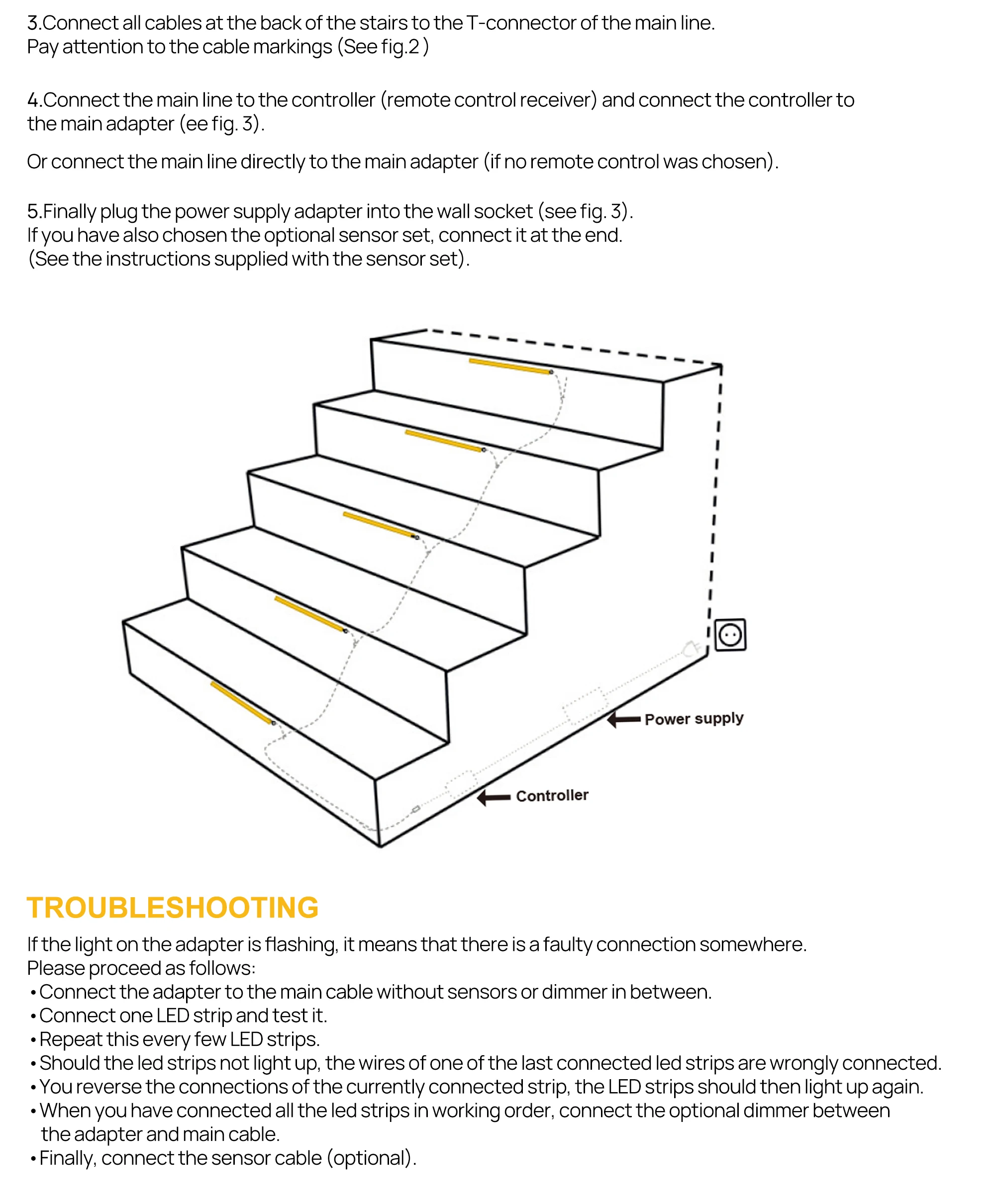 3.Connect all cables at the back of the stairs to the T-connector of the main line. Pay attention to the cable markings (See fig.2 )

4.Connect the main line to the controller (remote control receiver) and connect the controller to the main adapter (ee fig. 3).

Or connect the main line directly to the main adapter (if no remote control was chosen).

5.Finally plug the power supply adapter into the wall socket (see fig. 3). If you have also chosen the optional sensor set, connect it at the end. (See the instructions supplied with the sensor set).

Power supply

Controller

TROUBLESHOOTING

If the light on the adapter is flashing, it means that there is a faulty connection somewhere. Please proceed as follows:
• Connect the adapter to the main cable without sensors or dimmer in between.
• Connect one LED strip and test it.
• Repeat this every few LED strips.
• Should the led strips not light up, the wires of one of the last connected led strips are wrongly connected.
• You reverse the connections of the currently connected strip, the LED strips should then light up again.
• When you have connected all the led strips in working order, connect the optional dimmer between the adapter and main cable.
• Finally, connect the sensor cable (optional).