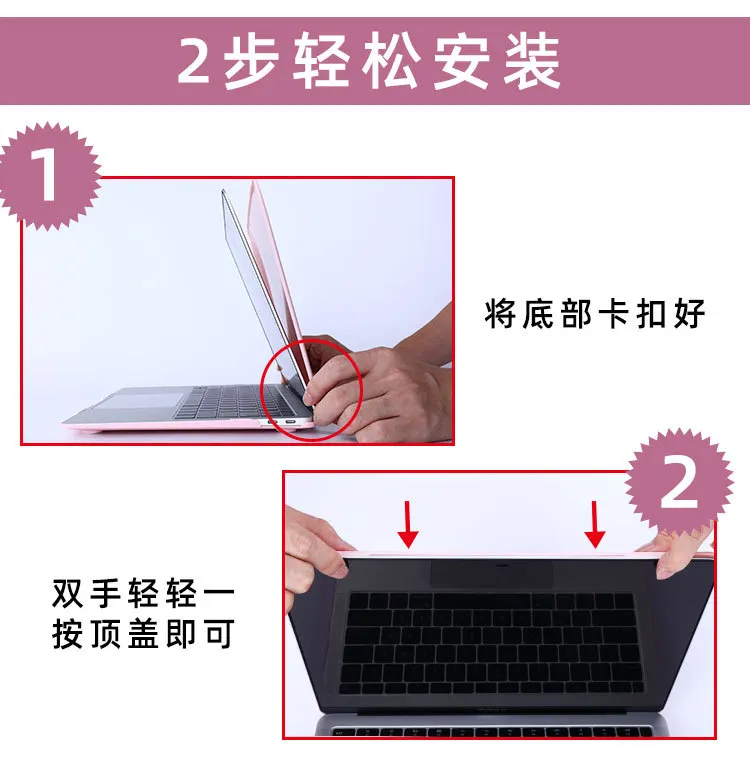 2步轻松安装

1

将底部卡扣好

2

双手轻轻一按顶盖即可