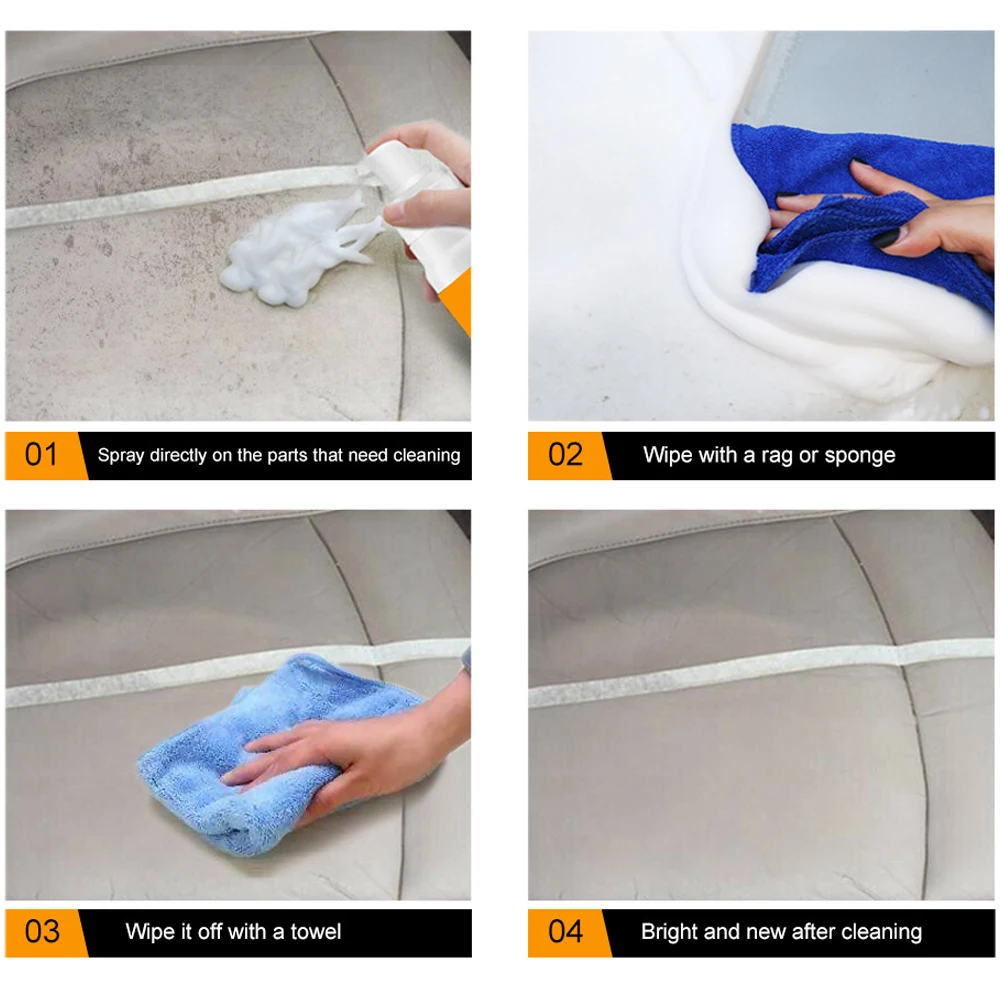 01 Spray directly on the parts that need cleaning

02 Wipe with a rag or sponge

03 Wipe it off with a towel

04 Bright and new after cleaning