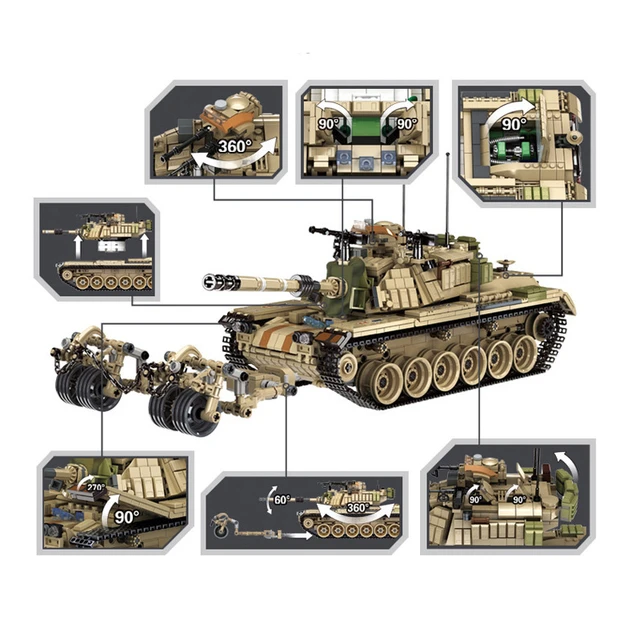 360°

90°
90°

90°

270°
90°

60°
360°

90°
90°