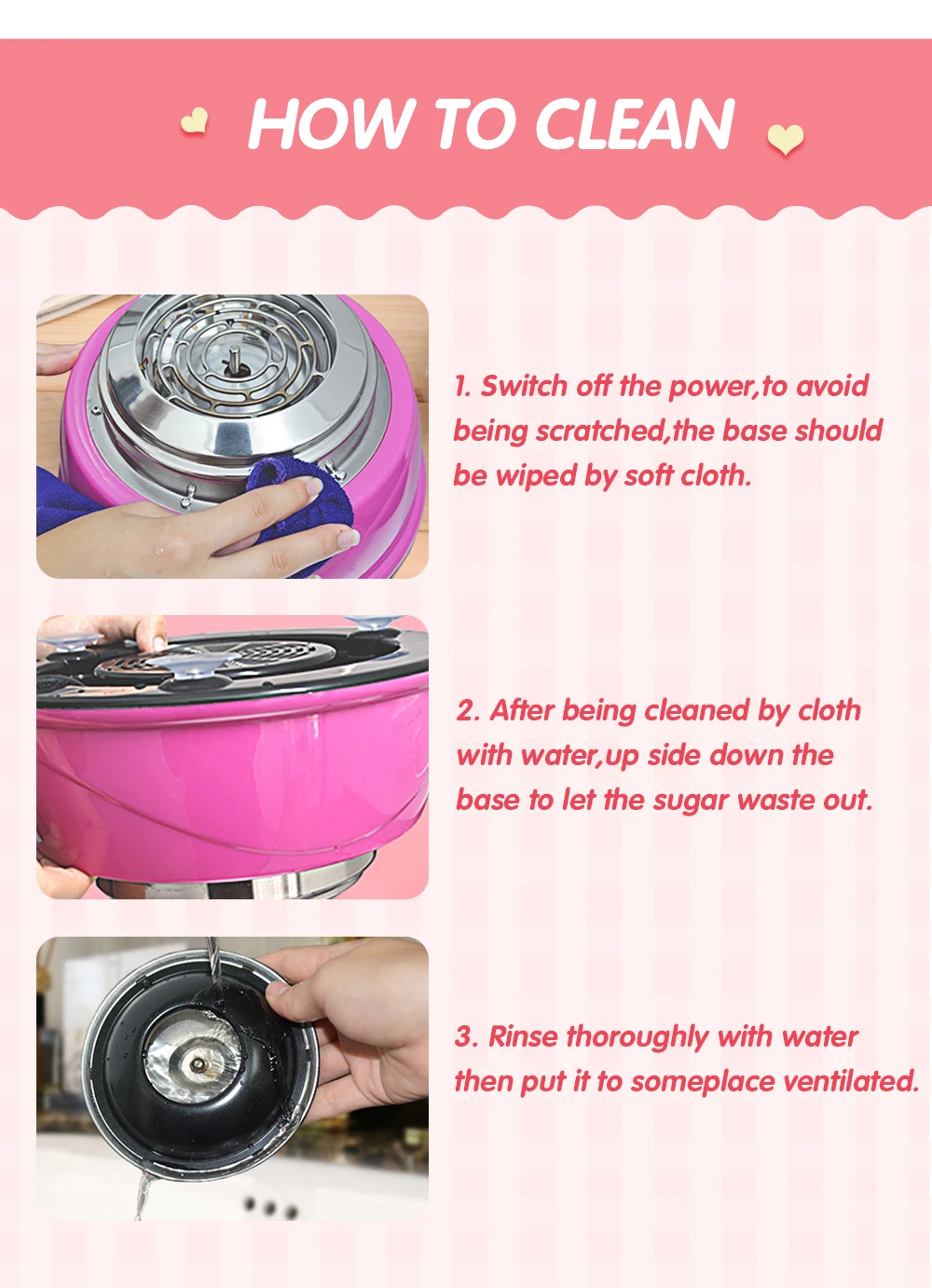 HOW TO CLEAN

1. Switch off the power,to avoid being scratched,the base should be wiped by soft cloth.

2. After being cleaned by cloth with water,up side down the base to let the sugar waste out.

3. Rinse thoroughly with water then put it to someplace ventilated.