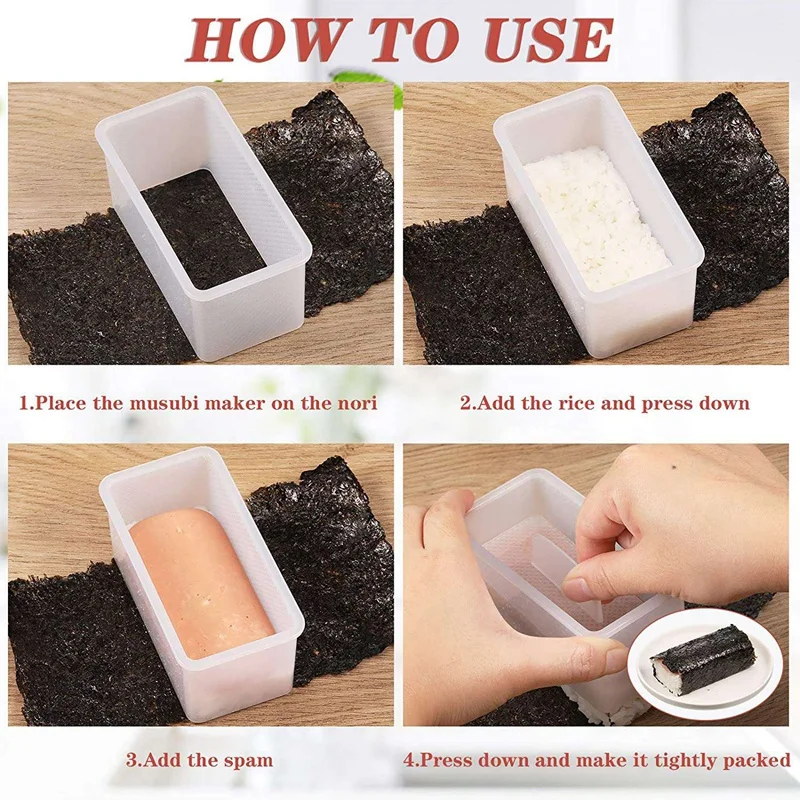 HOW TO USE

1.Place the musubi maker on the nori

2.Add the rice and press down

3.Add the spam

4.Press down and make it tightly packed