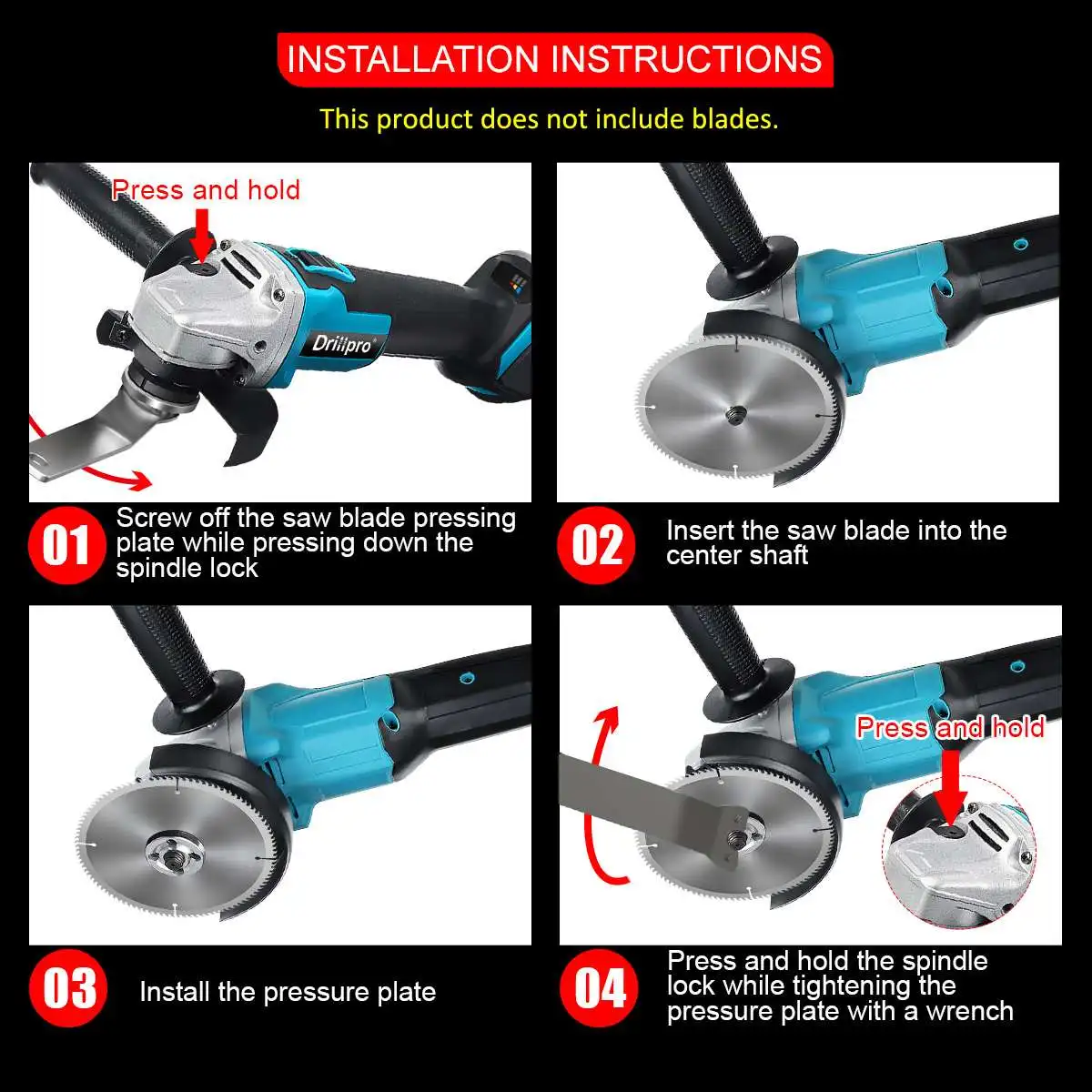 INSTALLATION INSTRUCTIONS

This product does not include blades.

Press and hold

Drillpro

01 Screw off the saw blade pressing plate while pressing down the spindle lock

02 Insert the saw blade into the center shaft

03 Install the pressure plate

Press and hold

04 Press and hold the spindle lock while tightening the pressure plate with a wrench