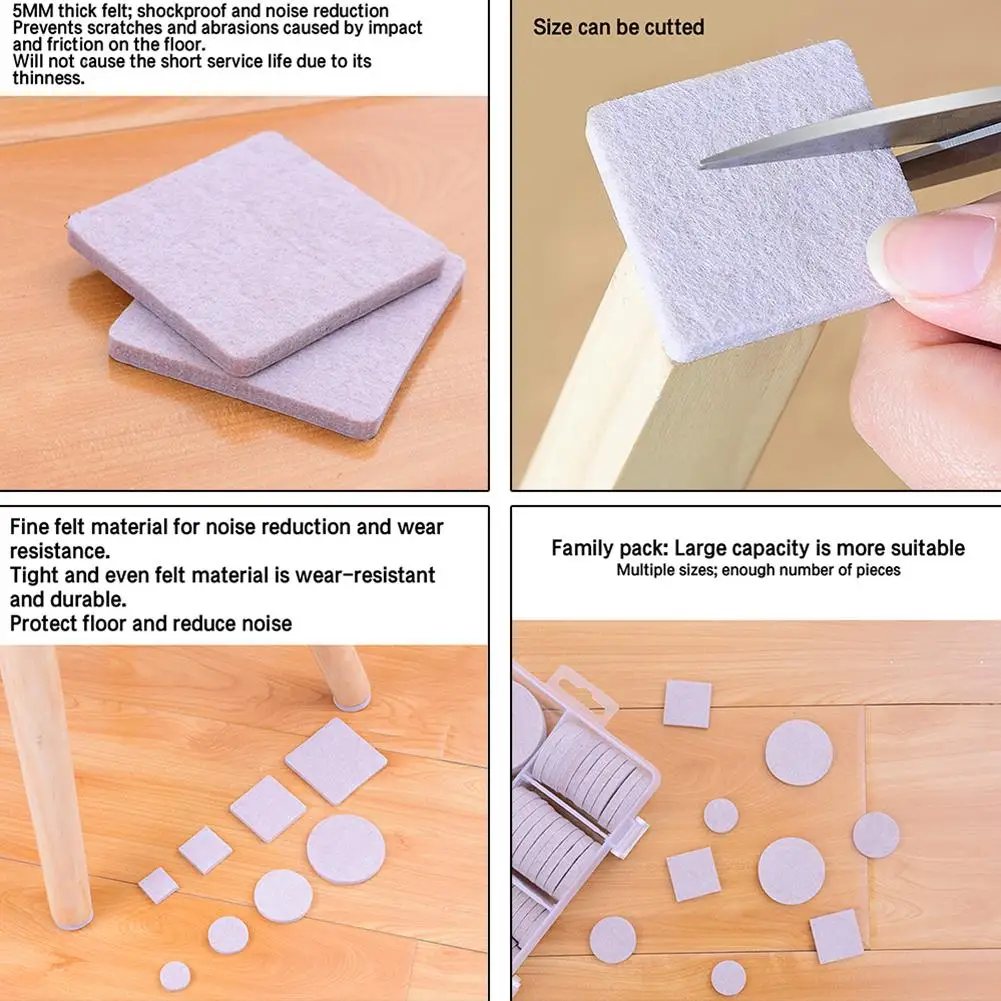 5MM thick felt; shockproof and noise reduction
Prevents scratches and abrasions caused by impact and friction on the floor.
Will not cause the short service life due to its thinness.

Size can be cutted

Fine felt material for noise reduction and wear resistance.
Tight and even felt material is wear-resistant and durable.
Protect floor and reduce noise

Family pack: Large capacity is more suitable
Multiple sizes; enough number of pieces