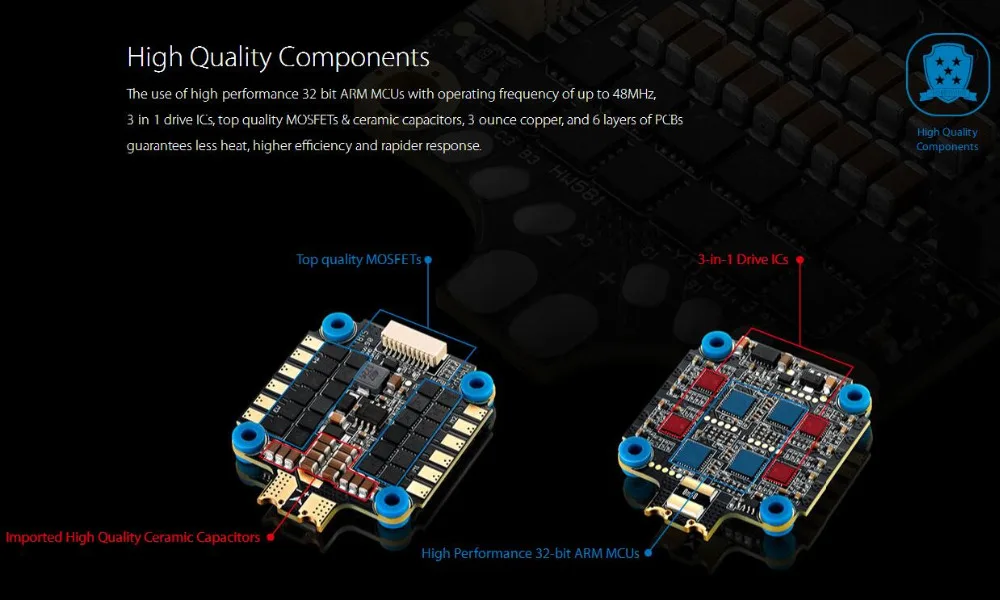 High Quality Components

The use of high performance 32 bit ARM MCUs with operating frequency of up to 48MHz, 3 in 1 drive ICs, top quality MOSFETs & ceramic capacitors, 3 ounce copper, and 6 layers of PCBs guarantees less heat, higher efficiency and rapider response.

High Quality Components

Top quality MOSFETs

3-in-1 Drive ICs

Imported High Quality Ceramic Capacitors

High Performance 32-bit ARM MCUs