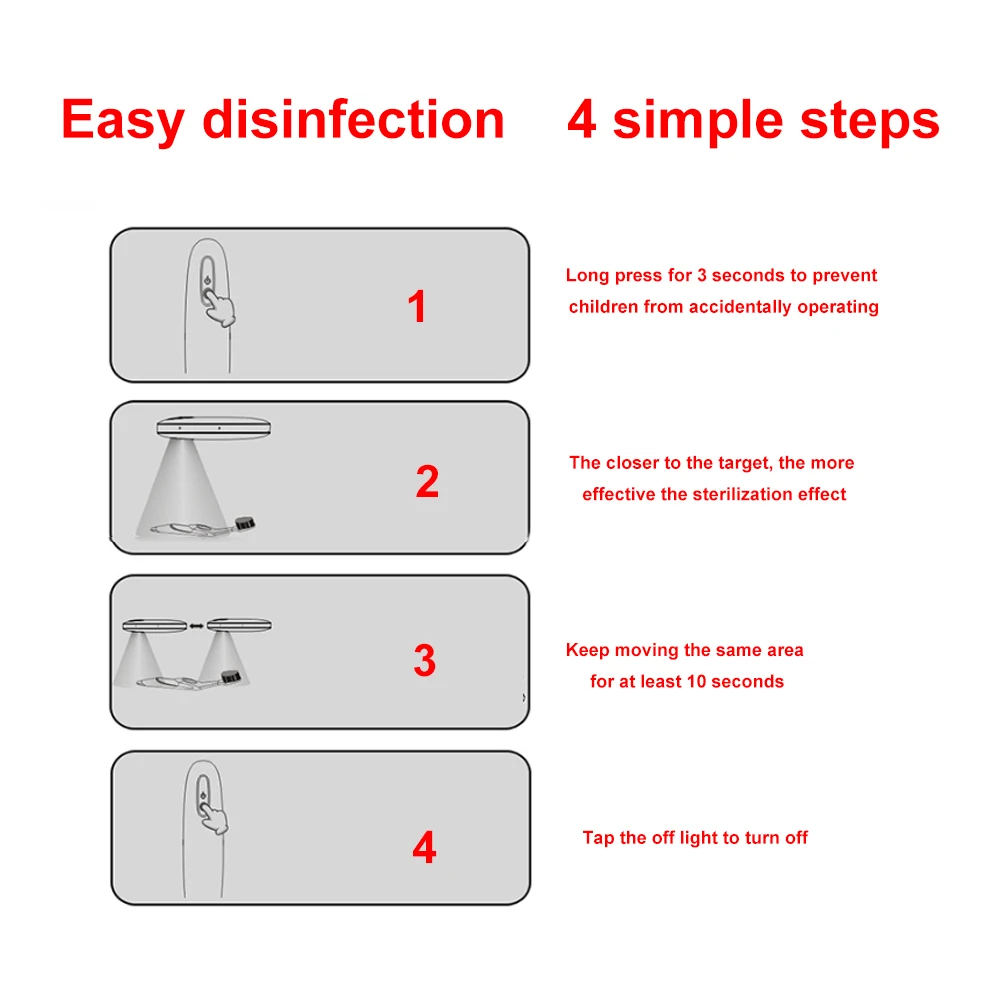 Easy disinfection 4 simple steps

1

Long press for 3 seconds to prevent children from accidentally operating

2

The closer to the target, the more effective the sterilization effect

3

Keep moving the same area for at least 10 seconds

4

Tap the off light to turn off