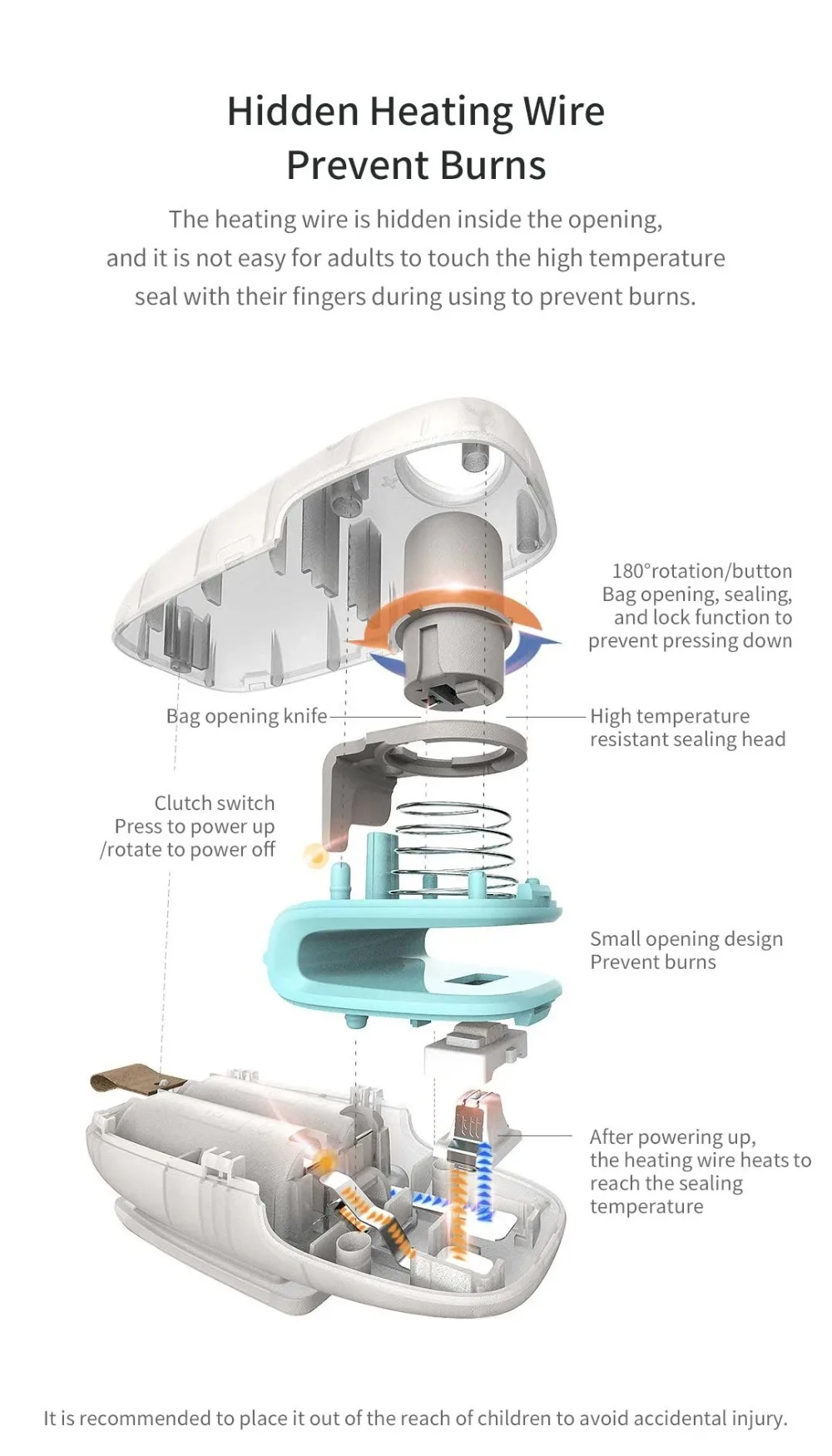 Hidden Heating Wire
Prevent Burns

The heating wire is hidden inside the opening, and it is not easy for adults to touch the high temperature seal with their fingers during using to prevent burns.

180°rotation/button
Bag opening, sealing, and lock function to prevent pressing down

Bag opening knife

High temperature resistant sealing head

Clutch switch
Press to power up /rotate to power off

Small opening design
Prevent burns

After powering up, the heating wire heats to reach the sealing temperature

It is recommended to place it out of the reach of children to avoid accidental injury.