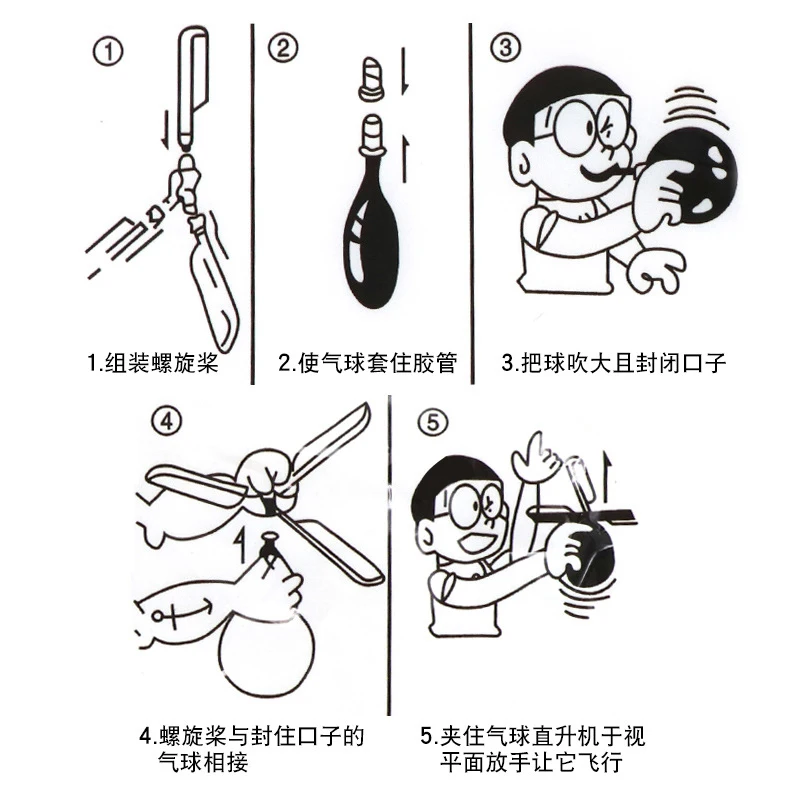 ①
1.组装螺旋桨

②
2.使气球套住胶管

③
3.把球吹大且封闭口子

④
4.螺旋桨与封住口子的气球相接

⑤
5.夹住气球直升机于视平面放手让它飞行