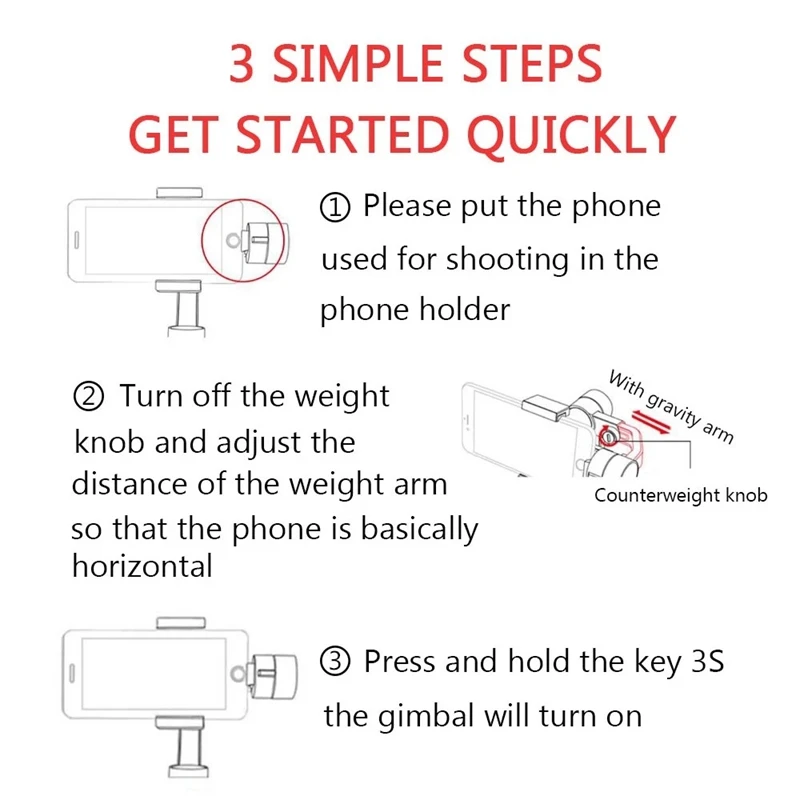 3 SIMPLE STEPS
GET STARTED QUICKLY

① Please put the phone used for shooting in the phone holder

② Turn off the weight knob and adjust the distance of the weight arm so that the phone is basically horizontal

With gravity arm

Counterweight knob

③ Press and hold the key 3S the gimbal will turn on