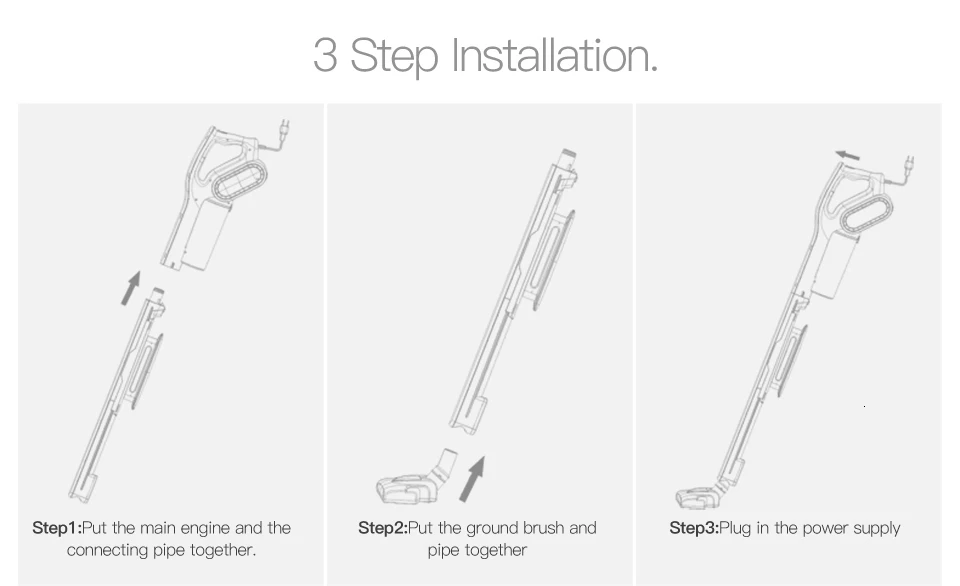 3 Step Installation.

Step1:Put the main engine and the connecting pipe together.

Step2:Put the ground brush and pipe together

Step3:Plug in the power supply