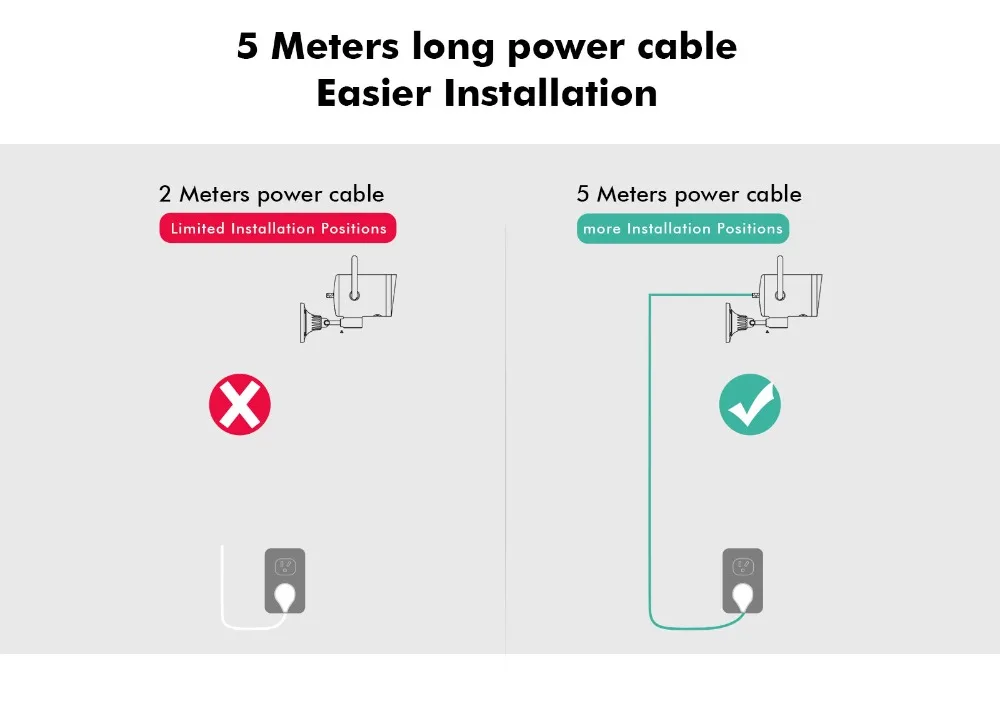 5 Meters long power cable
Easier Installation

2 Meters power cable
Limited Installation Positions

5 Meters power cable
more Installation Positions