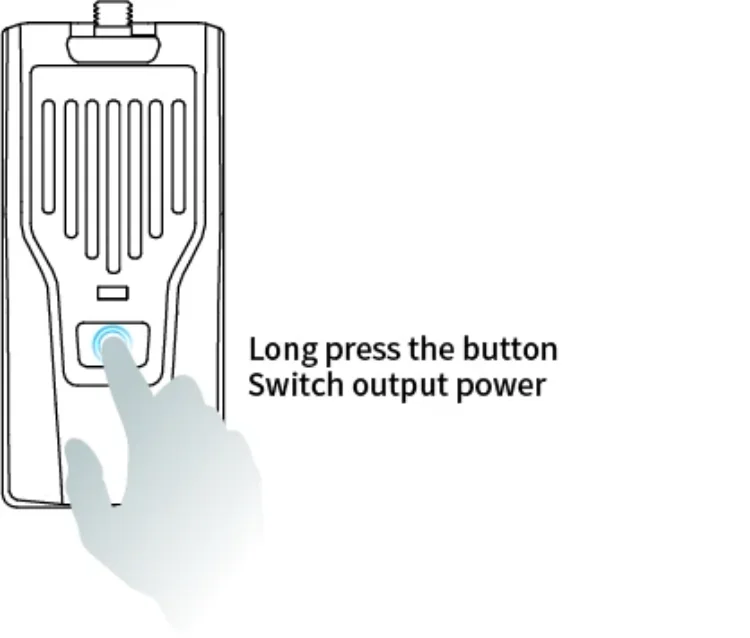 Long press the button
Switch output power