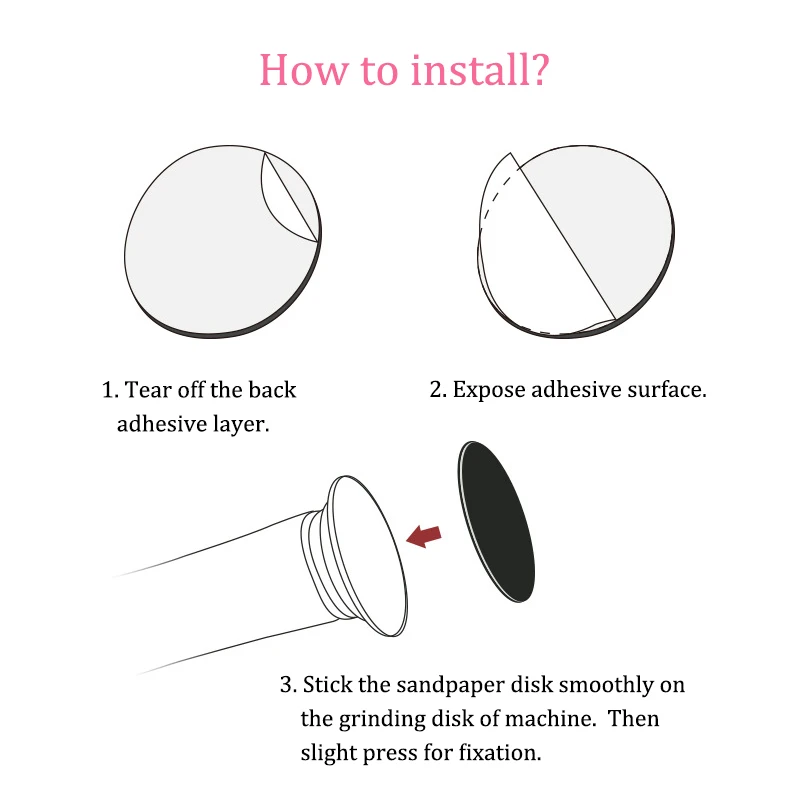 How to install?

1. Tear off the back adhesive layer.

2. Expose adhesive surface.

3. Stick the sandpaper disk smoothly on the grinding disk of machine. Then slight press for fixation.