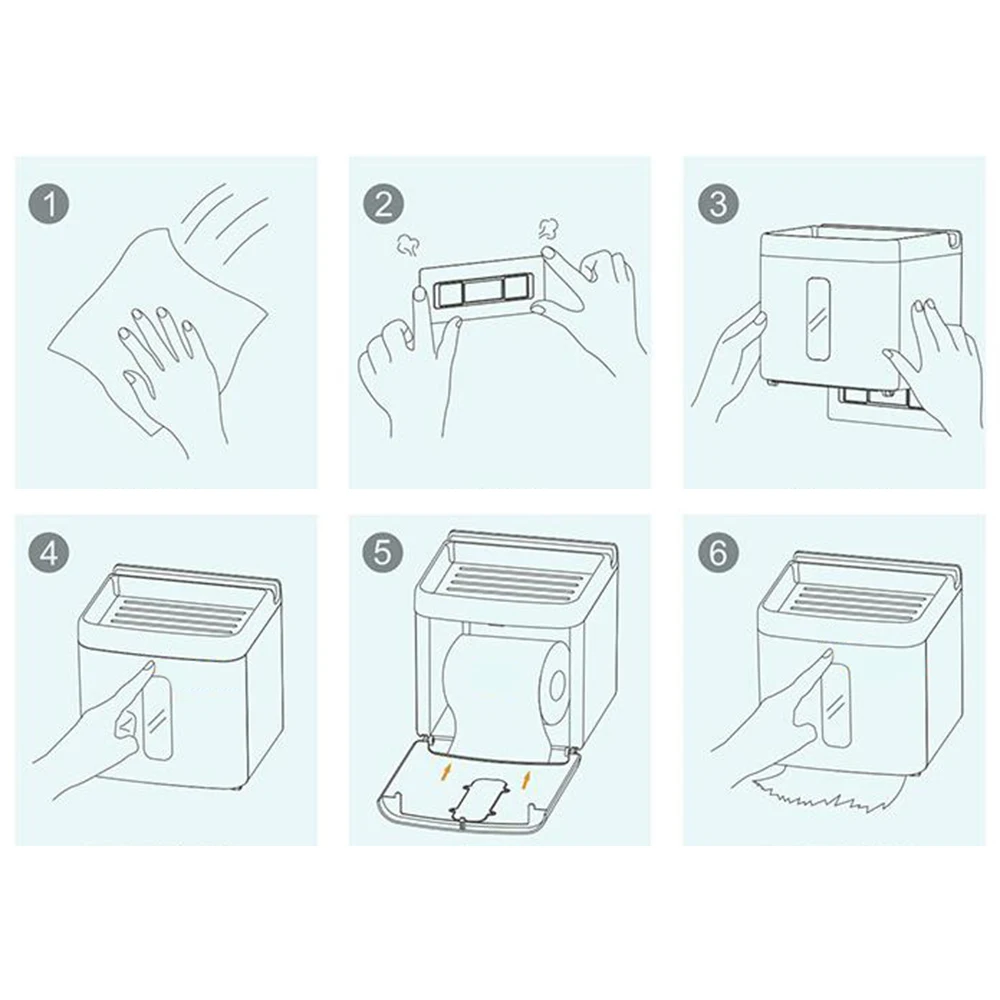 1
2
3
4
5
6