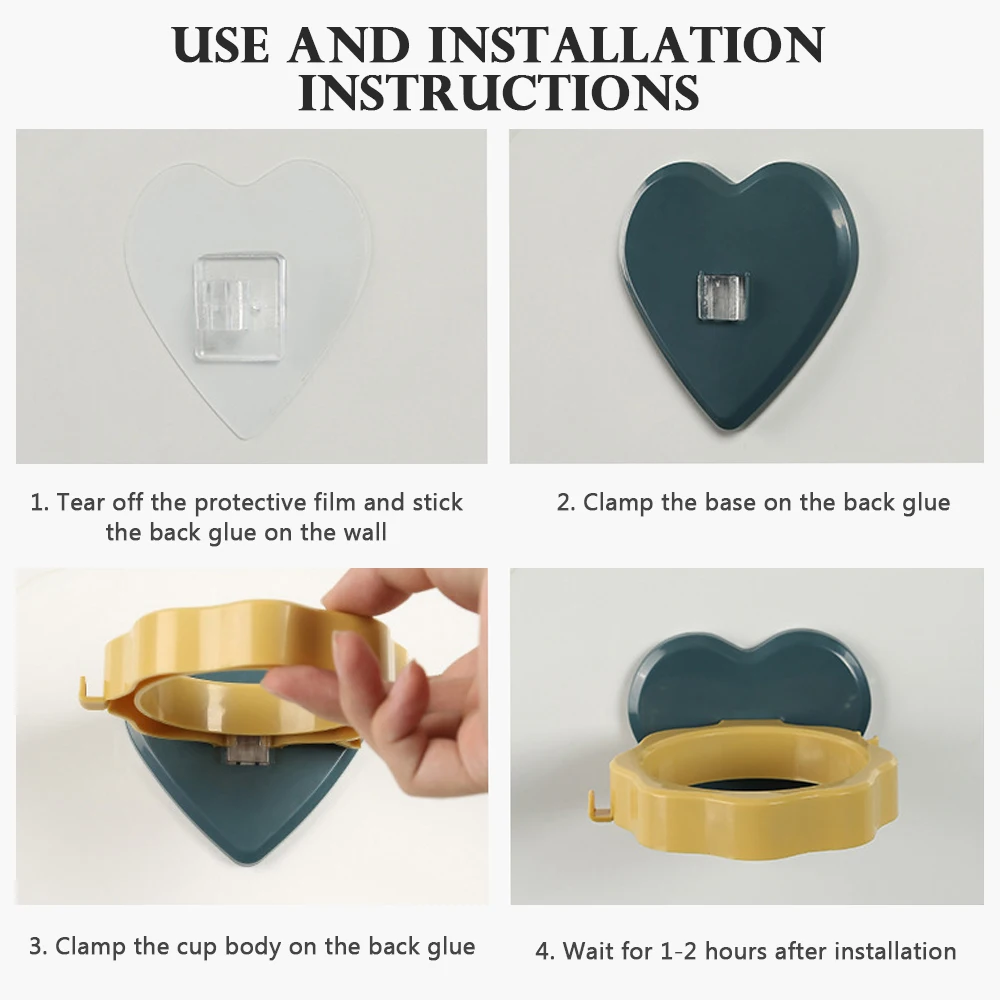 USE AND INSTALLATION INSTRUCTIONS

1. Tear off the protective film and stick the back glue on the wall

2. Clamp the base on the back glue

3. Clamp the cup body on the back glue

4. Wait for 1-2 hours after installation