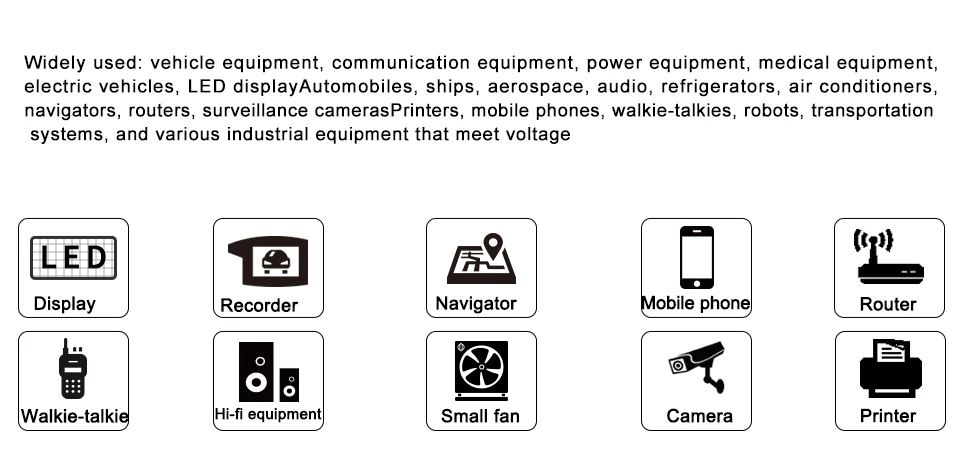 Widely used: vehicle equipment, communication equipment, power equipment, medical equipment, electric vehicles, LED displayAutomobiles, ships, aerospace, audio, refrigerators, air conditioners, navigators, routers, surveillance camerasPrinters, mobile phones, walkie-talkies, robots, transportation systems, and various industrial equipment that meet voltage

LED
Display

Recorder

Navigator

Mobile phone

Router

Walkie-talkie

Hi-fi equipment

Small fan

Camera

Printer