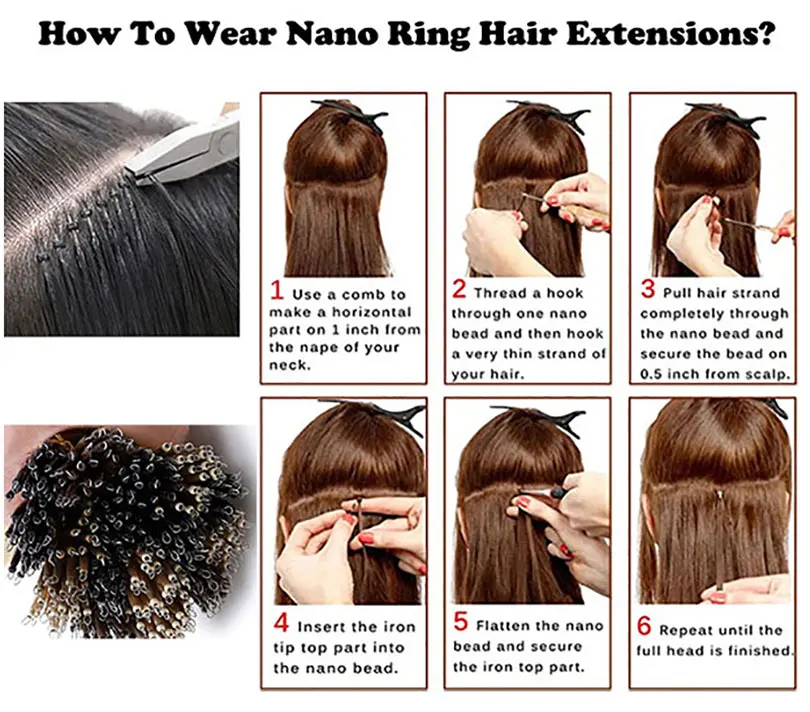 How To Wear Nano Ring Hair Extensions?

1 Use a comb to make a horizontal part on 1 inch from the nape of your neck.

2 Thread a hook through one nano bead and then hook a very thin strand of your hair.

3 Pull hair strand completely through the nano bead and secure the bead on 0.5 inch from scalp.

4 Insert the iron tip top part into the nano bead.

5 Flatten the nano bead and secure the iron top part.

6 Repeat until the full head is finished.