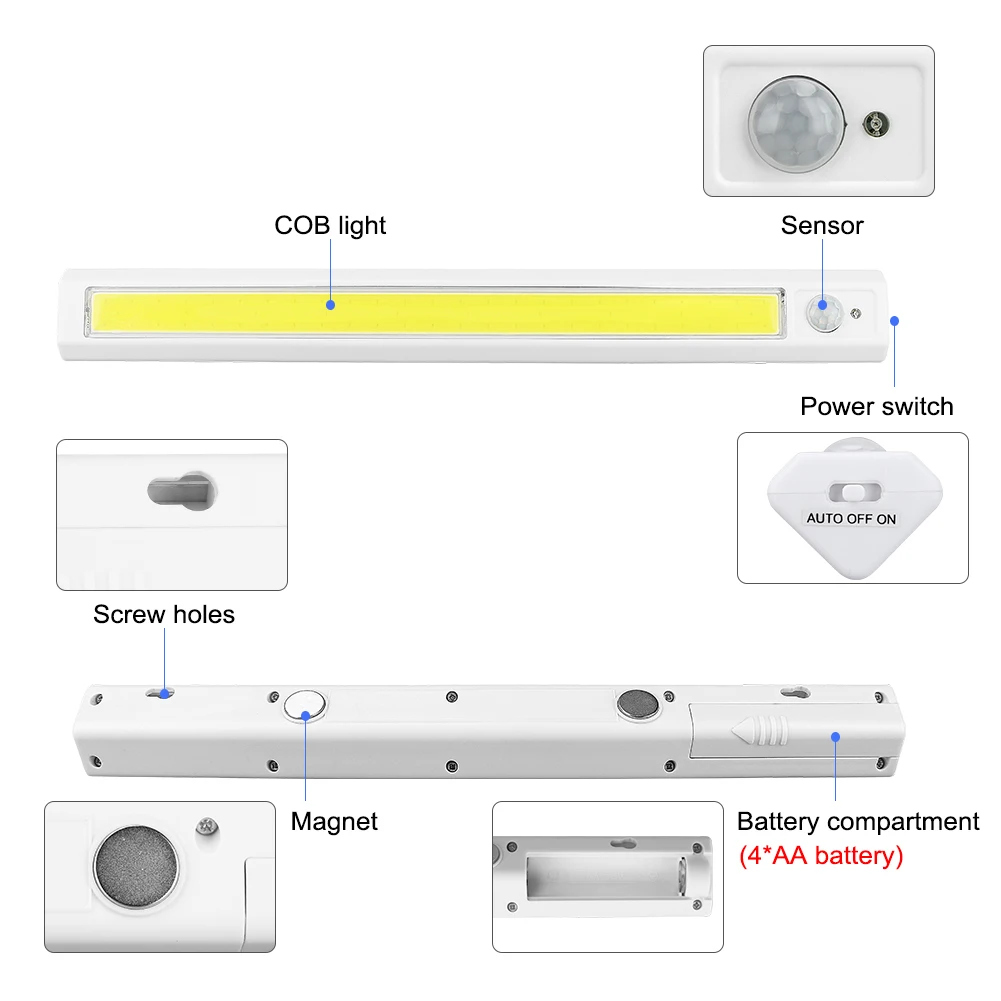 COB light

Sensor

Power switch

AUTO OFF ON

Screw holes

Magnet

Battery compartment
(4*AA battery)