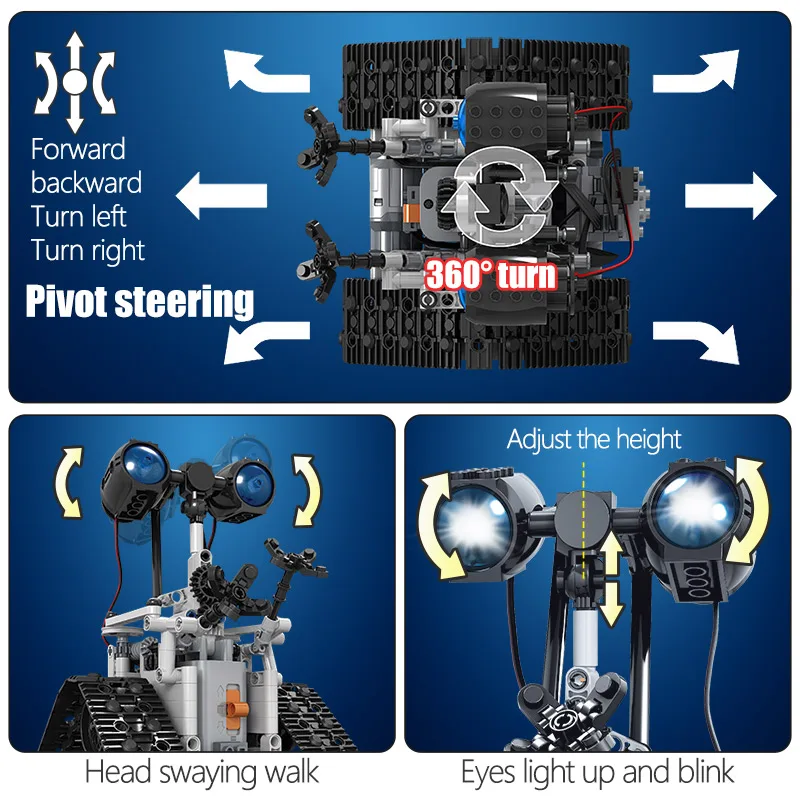 Forward
backward
Turn left
Turn right

Pivot steering

360° turn

Adjust the height

Head swaying walk

Eyes light up and blink