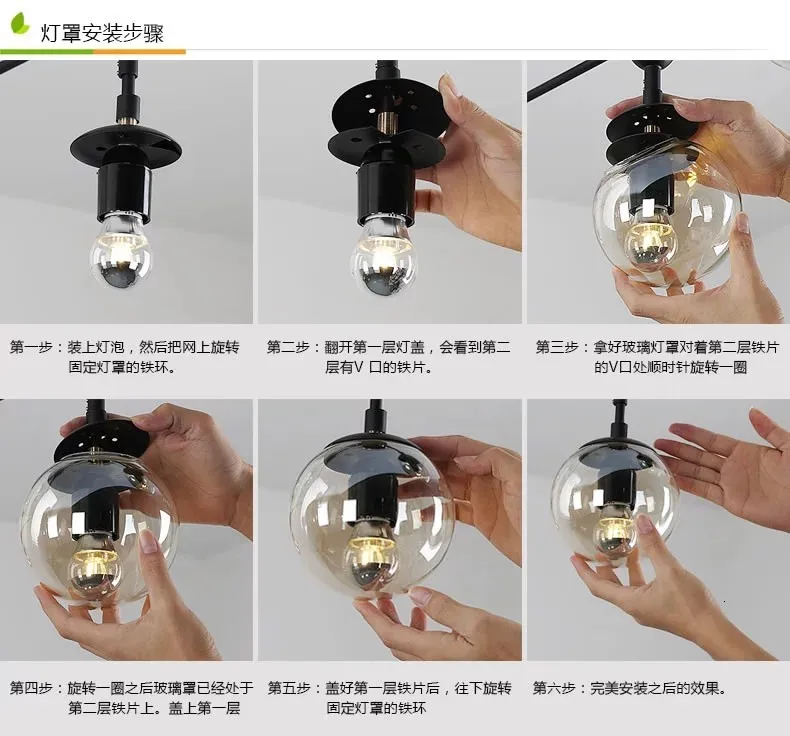 灯罩安装步骤

第一步：装上灯泡，然后把网上旋转固定灯罩的铁环。

第二步：翻开第一层灯盖，会看到第二层有V 口的铁片。

第三步：拿好玻璃灯罩对着第二层铁片的V口处顺时针旋转一圈

第四步：旋转一圈之后玻璃罩已经处于第二层铁片上。盖上第一层

第五步：盖好第一层铁片后，往下旋转固定灯罩的铁环

第六步：完美安装之后的效果。