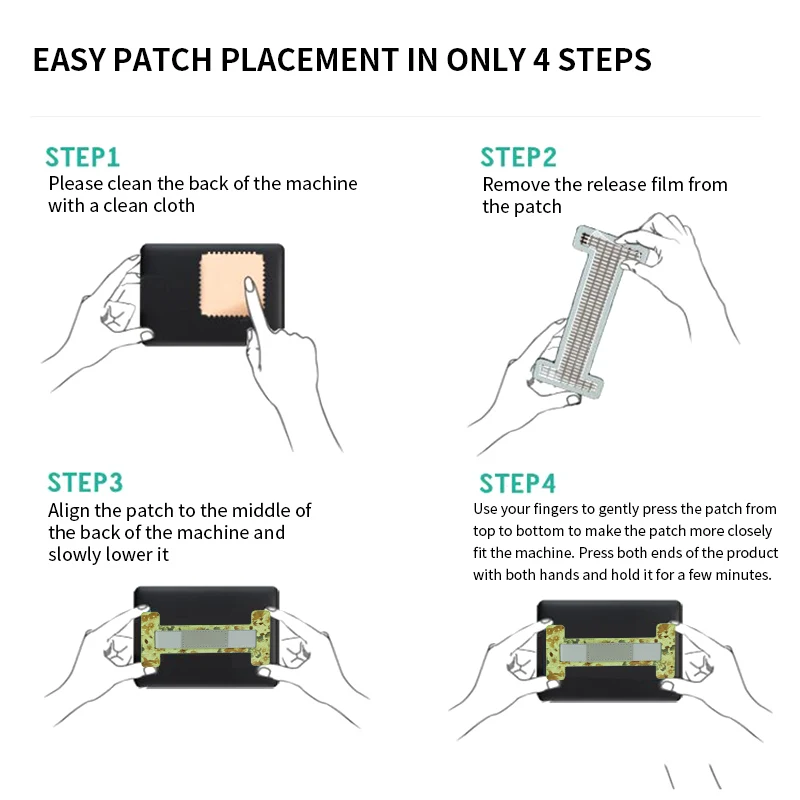 EASY PATCH PLACEMENT IN ONLY 4 STEPS

STEP1
Please clean the back of the machine with a clean cloth

STEP2
Remove the release film from the patch

STEP3
Align the patch to the middle of the back of the machine and slowly lower it

STEP4
Use your fingers to gently press the patch from top to bottom to make the patch more closely fit the machine. Press both ends of the product with both hands and hold it for a few minutes.