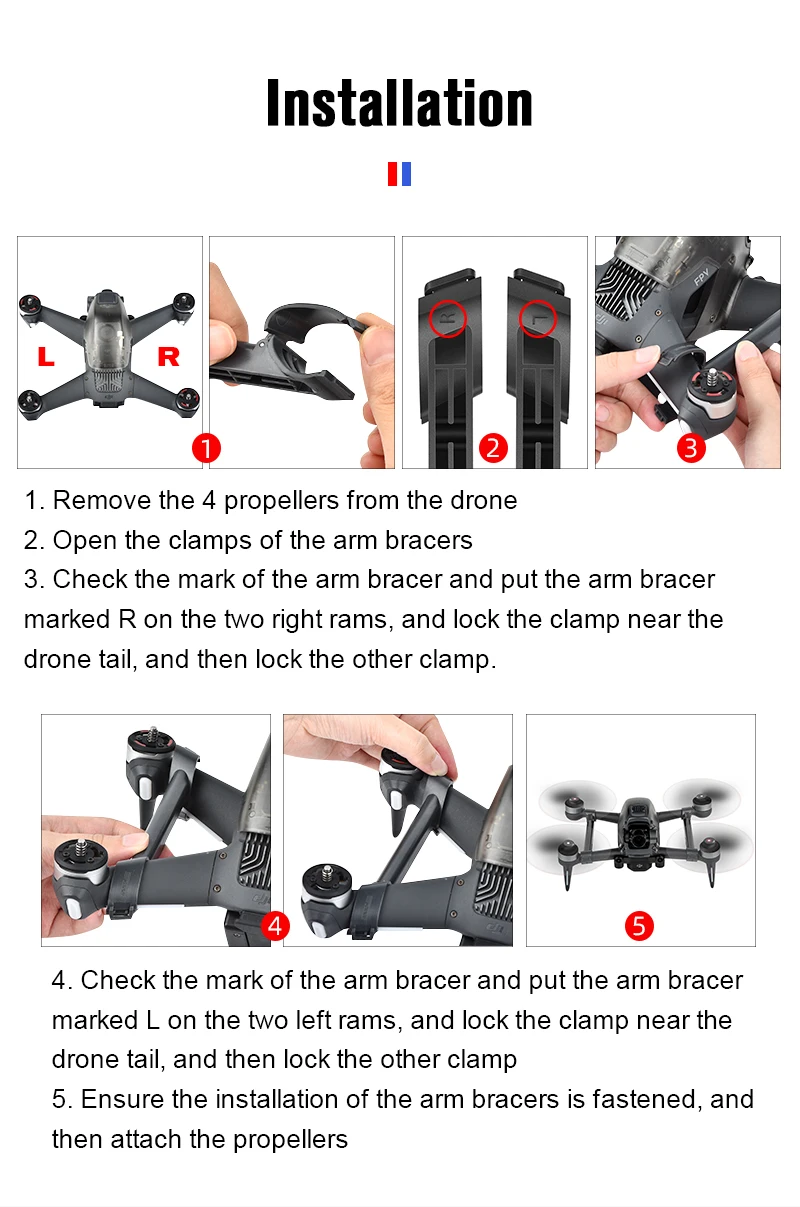 Installation

L R 1

R L 2

FPV 3

1. Remove the 4 propellers from the drone
2. Open the clamps of the arm bracers
3. Check the mark of the arm bracer and put the arm bracer marked R on the two right rams, and lock the clamp near the drone tail, and then lock the other clamp.

4

5

4. Check the mark of the arm bracer and put the arm bracer marked L on the two left rams, and lock the clamp near the drone tail, and then lock the other clamp
5. Ensure the installation of the arm bracers is fastened, and then attach the propellers