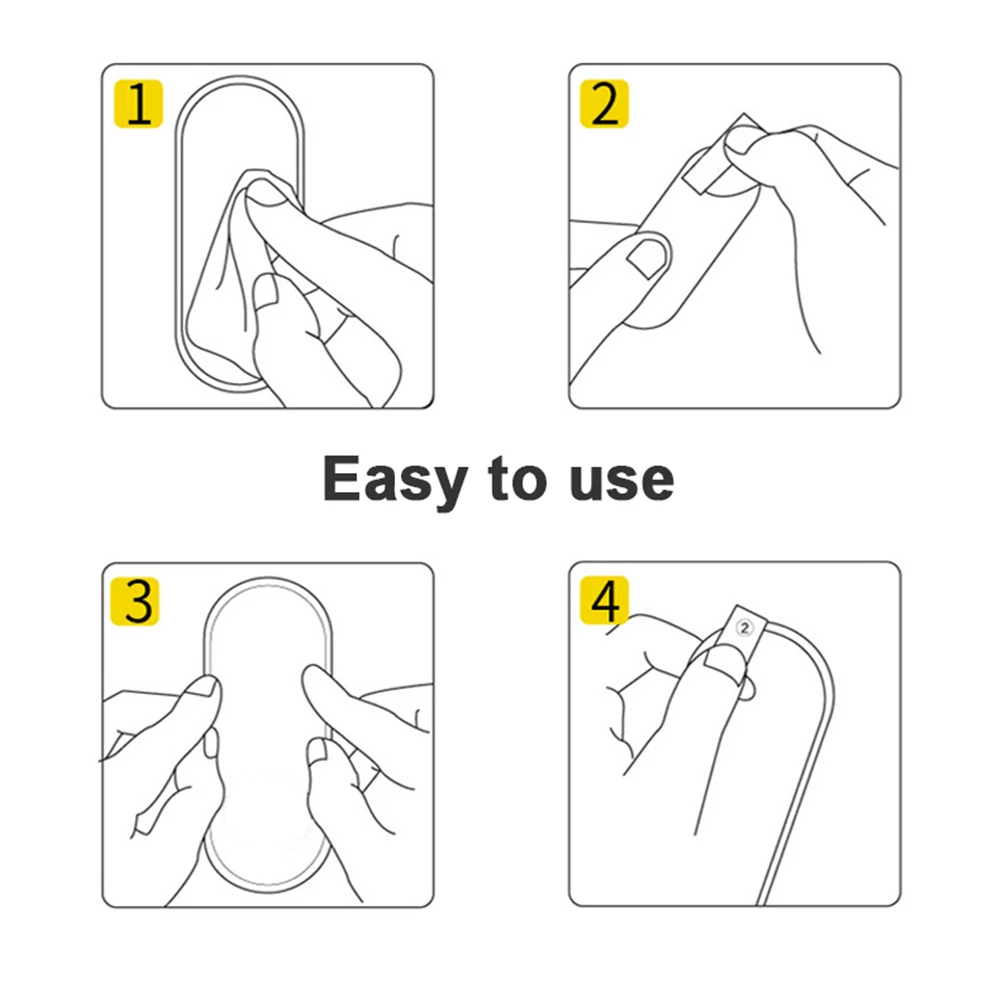 1

2

Easy to use

3

4

②