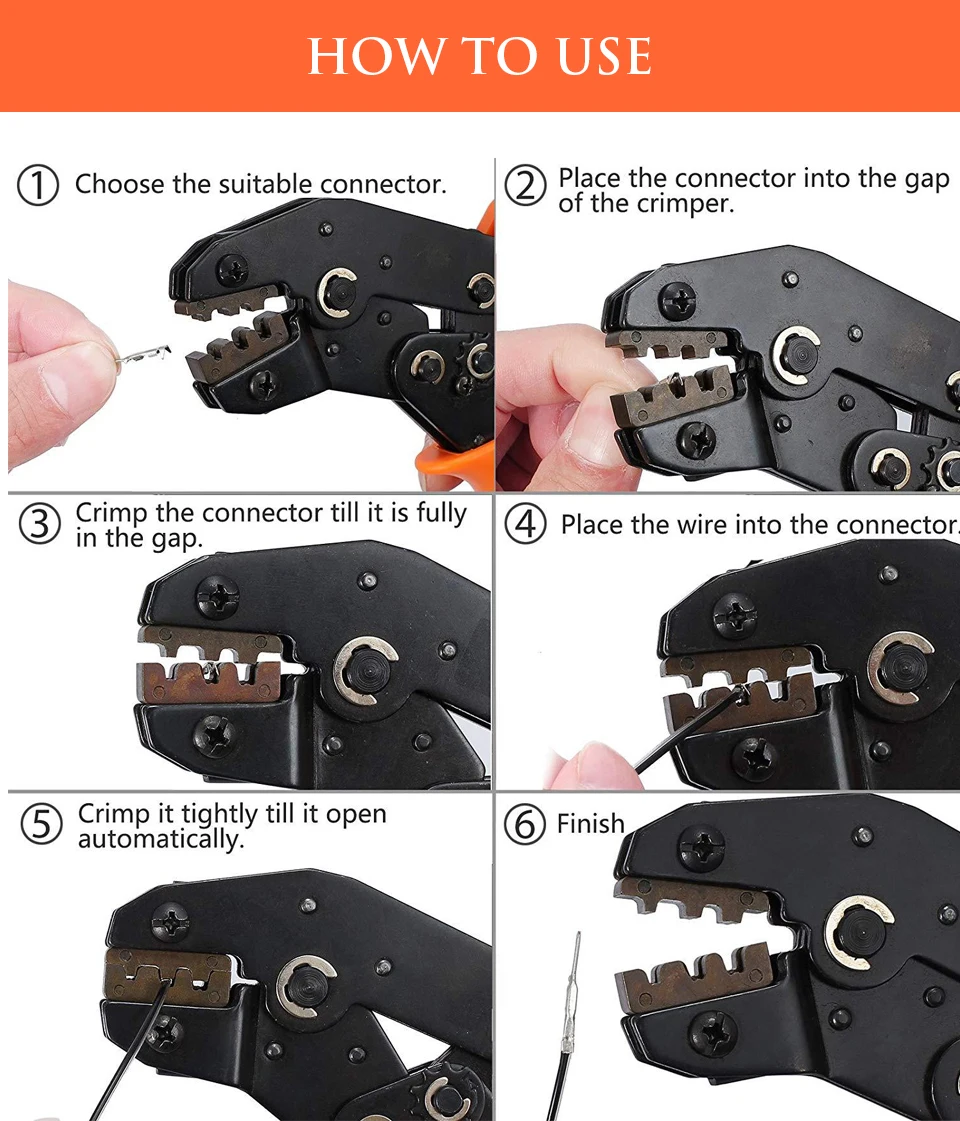 HOW TO USE

① Choose the suitable connector.

② Place the connector into the gap of the crimper.

③ Crimp the connector till it is fully in the gap.

④ Place the wire into the connector.

⑤ Crimp it tightly till it open automatically.

⑥ Finish