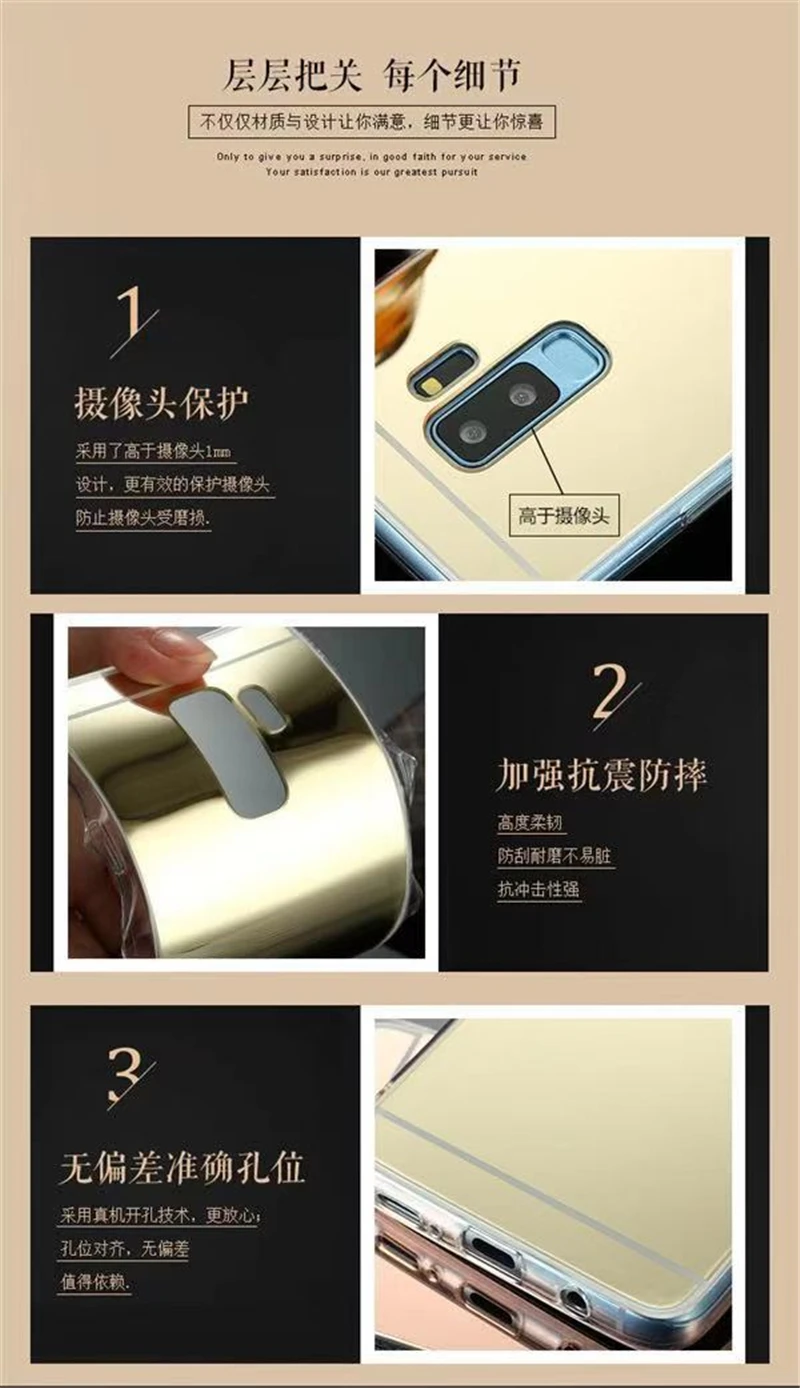 层层把关 每个细节

不仅仅材质与设计让你满意，细节更让你惊喜

Only to give you a surprise, in good faith for your service
Your satisfaction is our greatest pursuit

1

摄像头保护

采用了高于摄像头1mm

设计，更有效的保护摄像头

防止摄像头受磨损.

高于摄像头

2

加强抗震防摔

高度柔韧

防刮耐磨不易脏

抗冲击性强

3

无偏差准确孔位

采用真机开孔技术，更放心；

孔位对齐，无偏差

值得依赖.