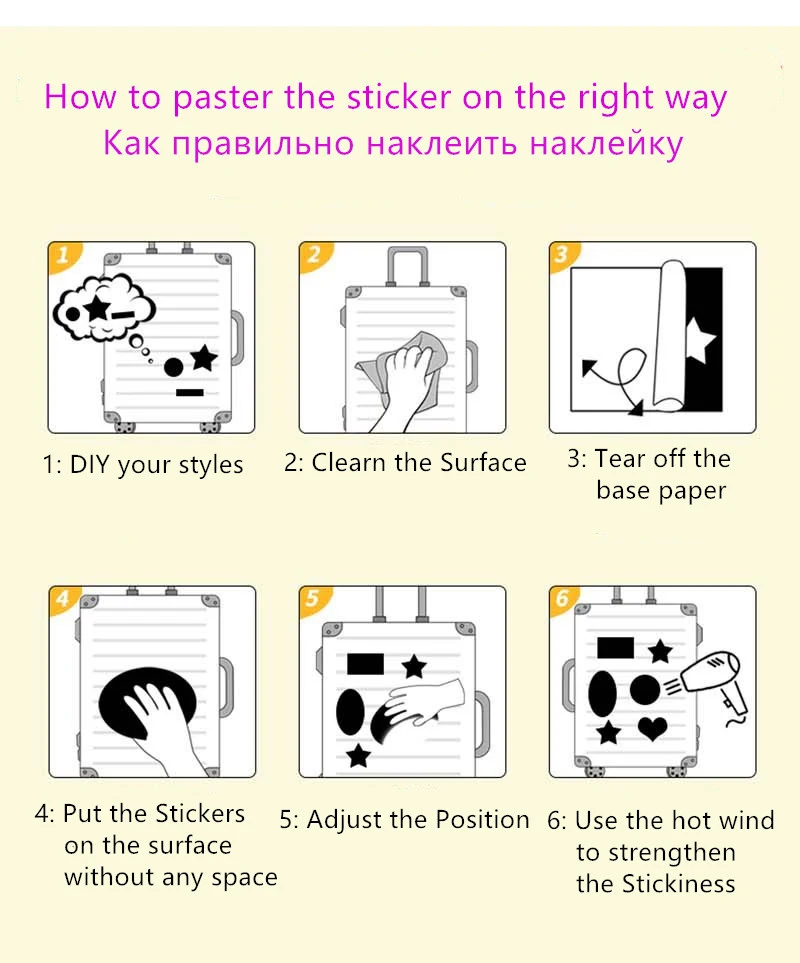 How to paster the sticker on the right way
Как правильно наклеить наклейку

1

2

3

1: DIY your styles

2: Clearn the Surface

3: Tear off the base paper

4

5

6

4: Put the Stickers on the surface without any space

5: Adjust the Position

6: Use the hot wind to strengthen the Stickiness